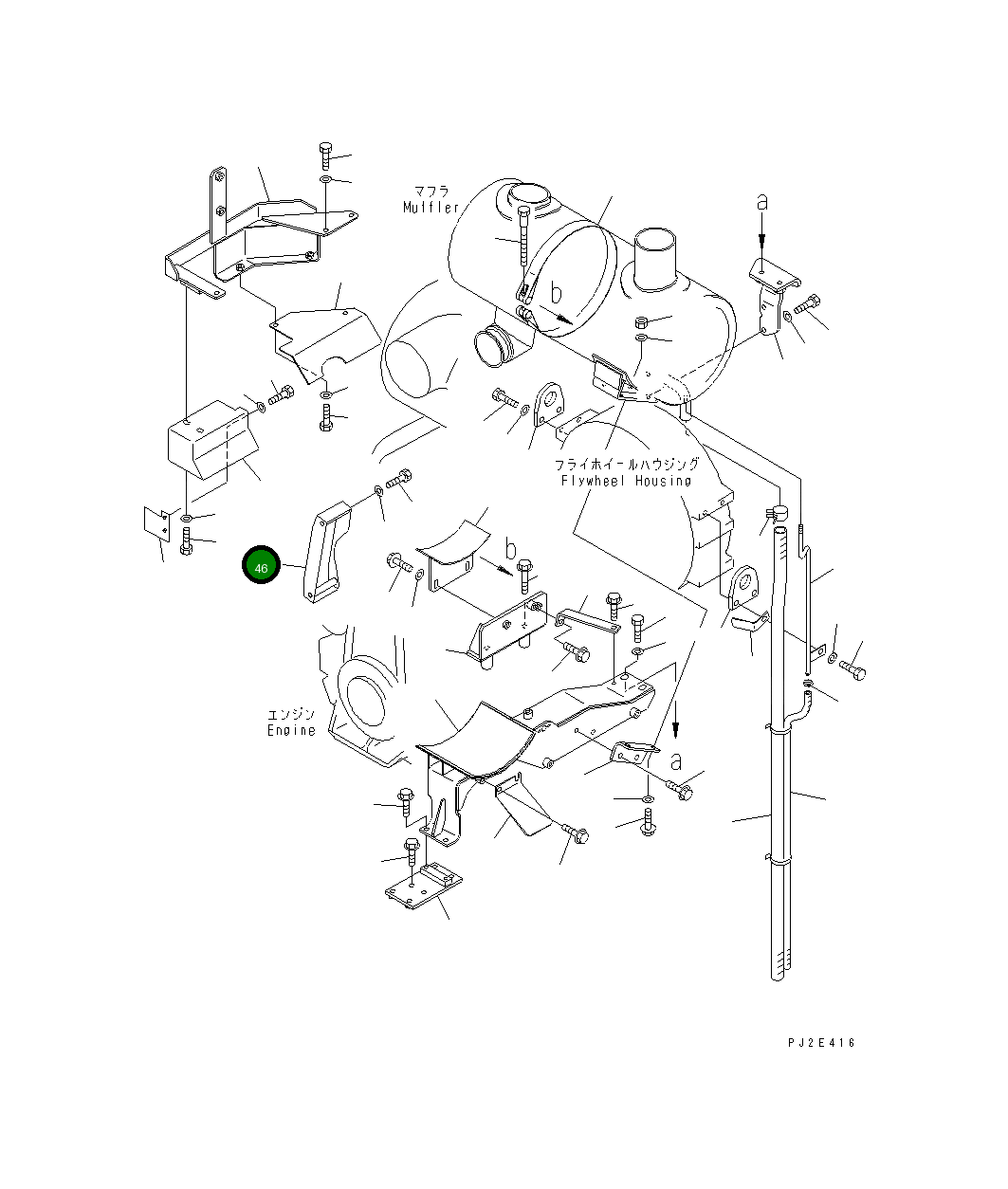 マフラ
Muffler

a

b

フライホイールハウジング
Flywheel Housing

46

b

エンジン
Engine

a

PJ2E416