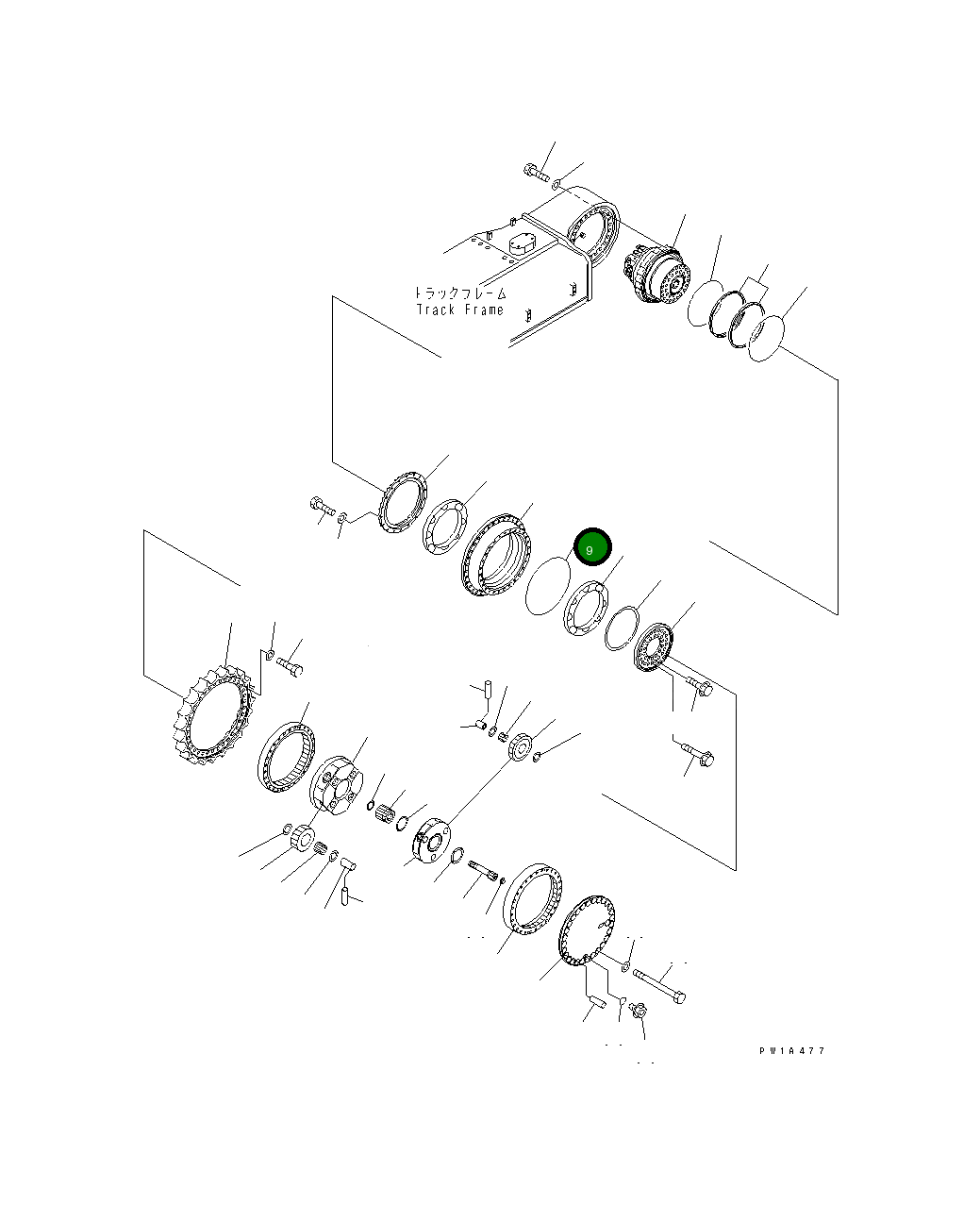 トラックフレーム
Track Frame

9

PW1A477