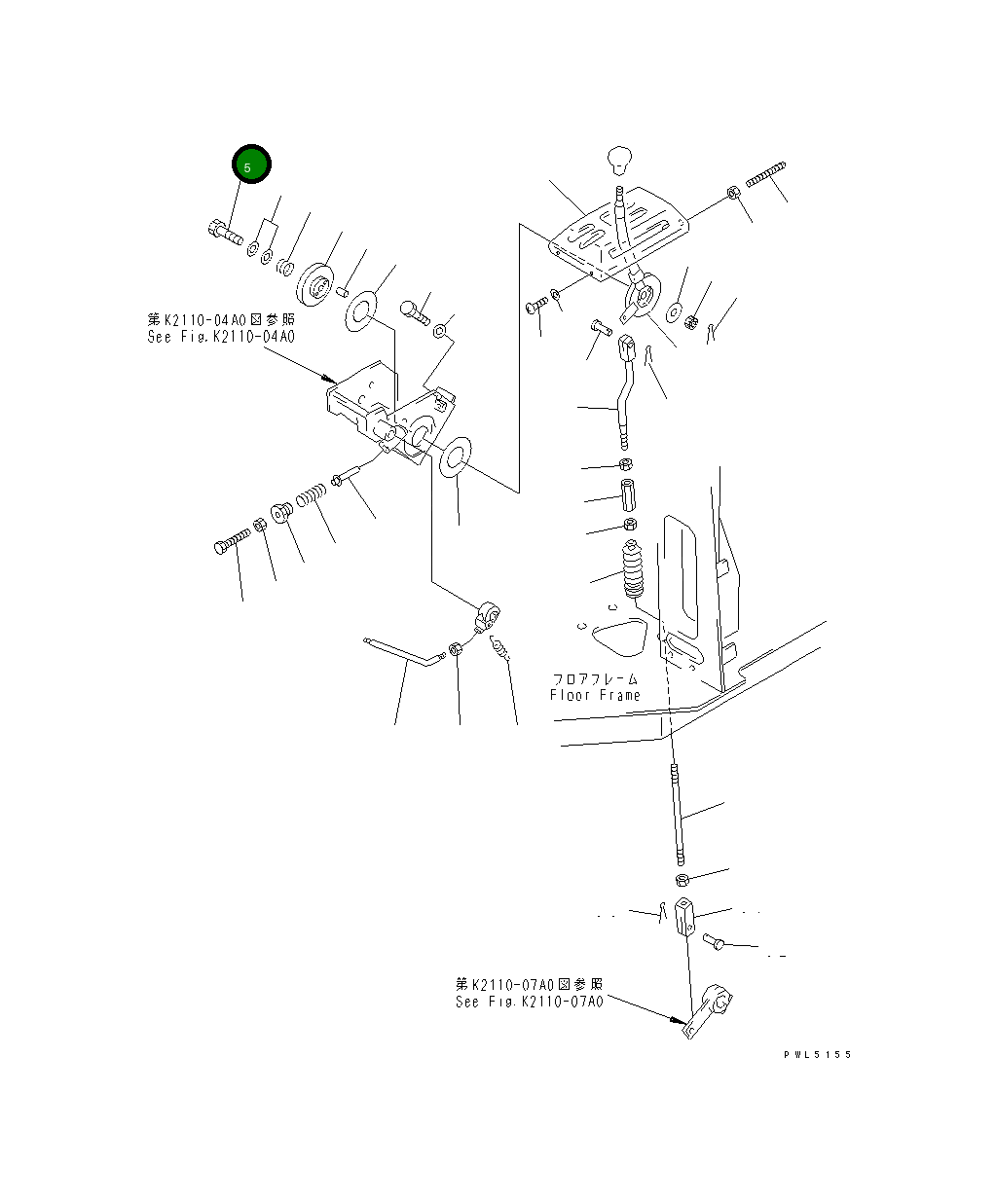 5

第K2110-04A0図参照
See Fig.K2110-04A0

フロアフレーム
Floor Frame

第K2110-07A0図参照
See Fig.K2110-07A0

PWL5155