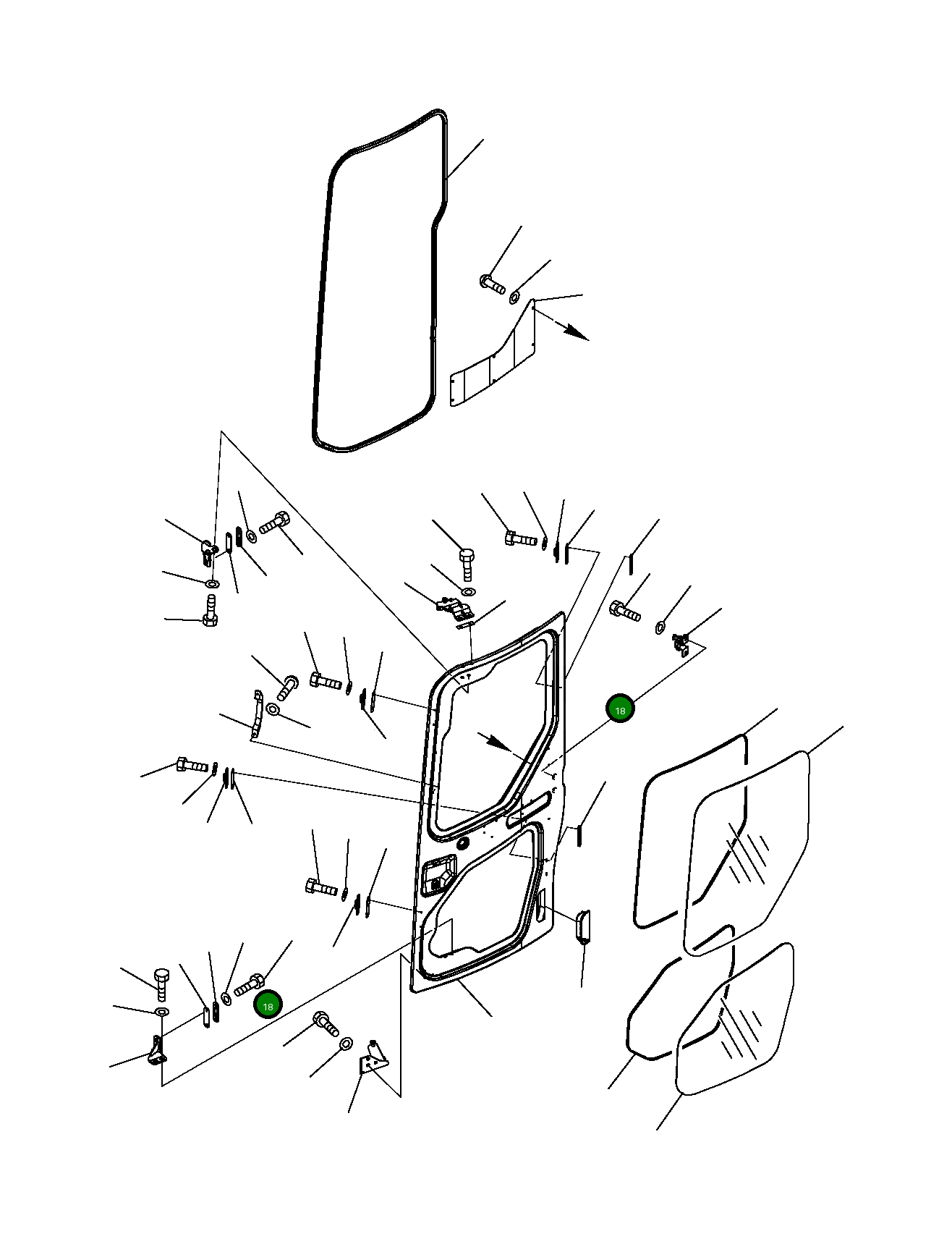 18

18