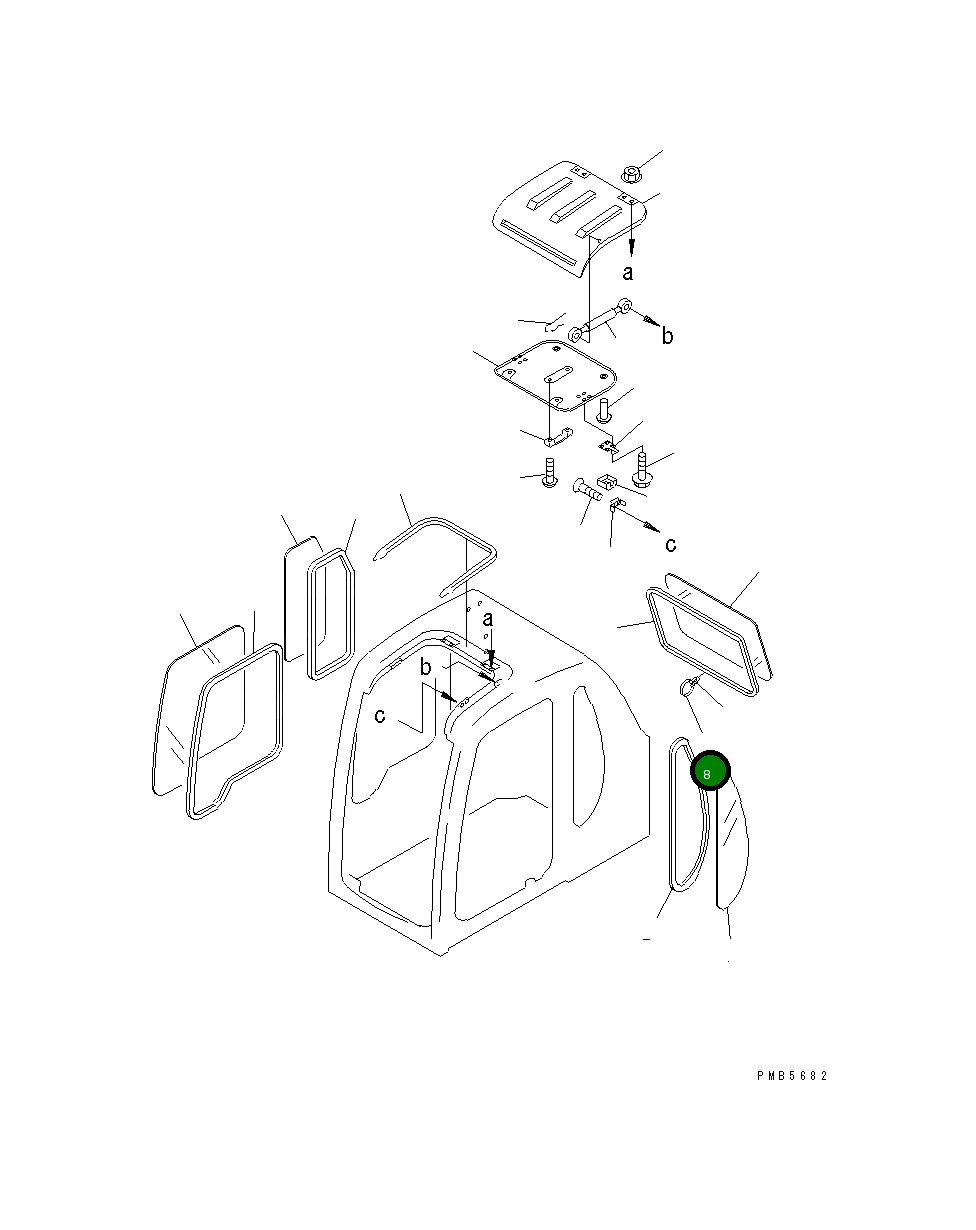 a
b
c
a
b
c
8
PMB5682