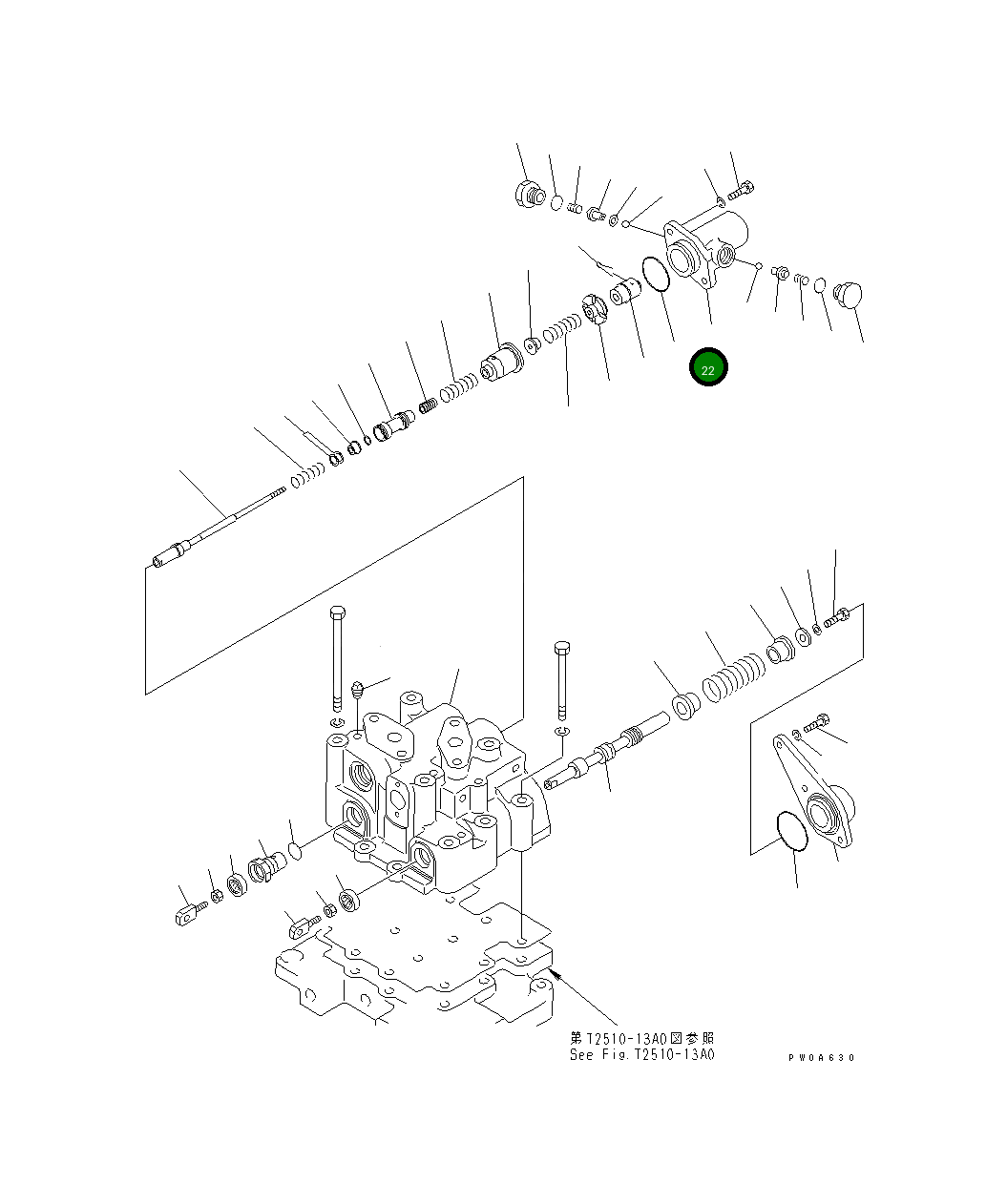 22

第T2510-13A0図参照
See Fig.T2510-13A0

PW0A630