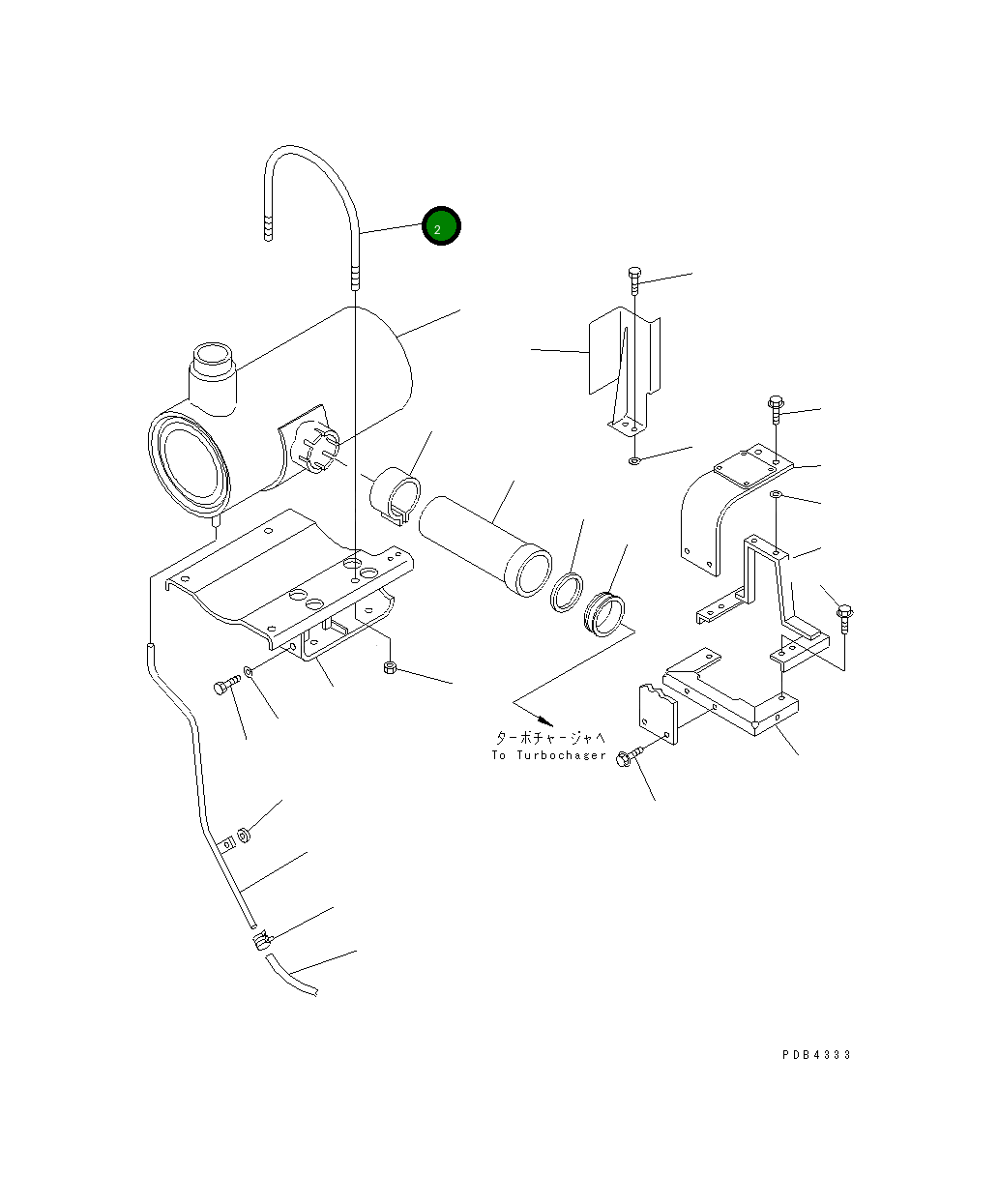 2

ターボチャージャへ
To Turbochager

PDB4333