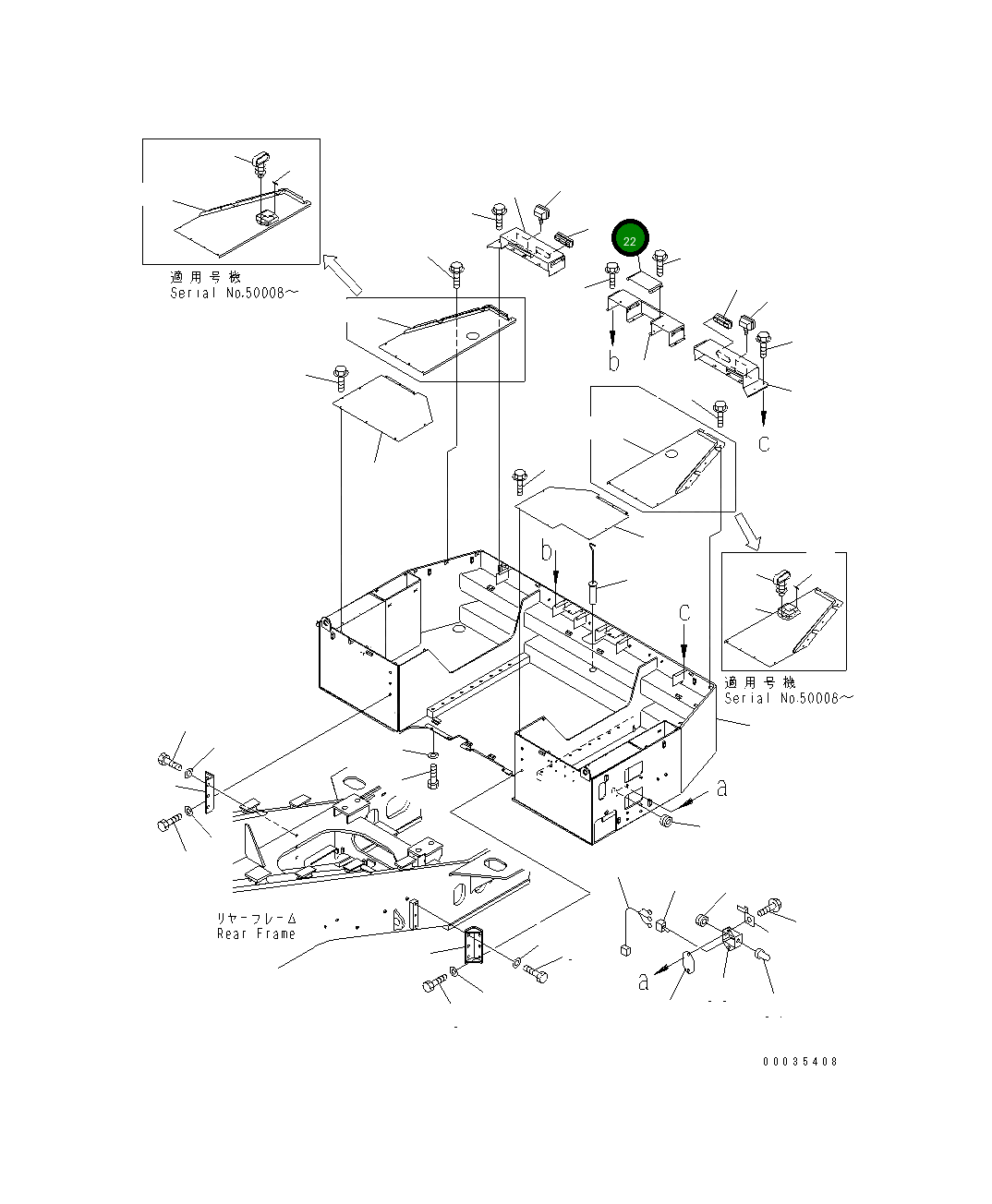 適用号機
Serial No.50008～

22

b

c

b

c

適用号機
Serial No.50006～

a

リヤーフレーム
Rear Frame

a

00035408