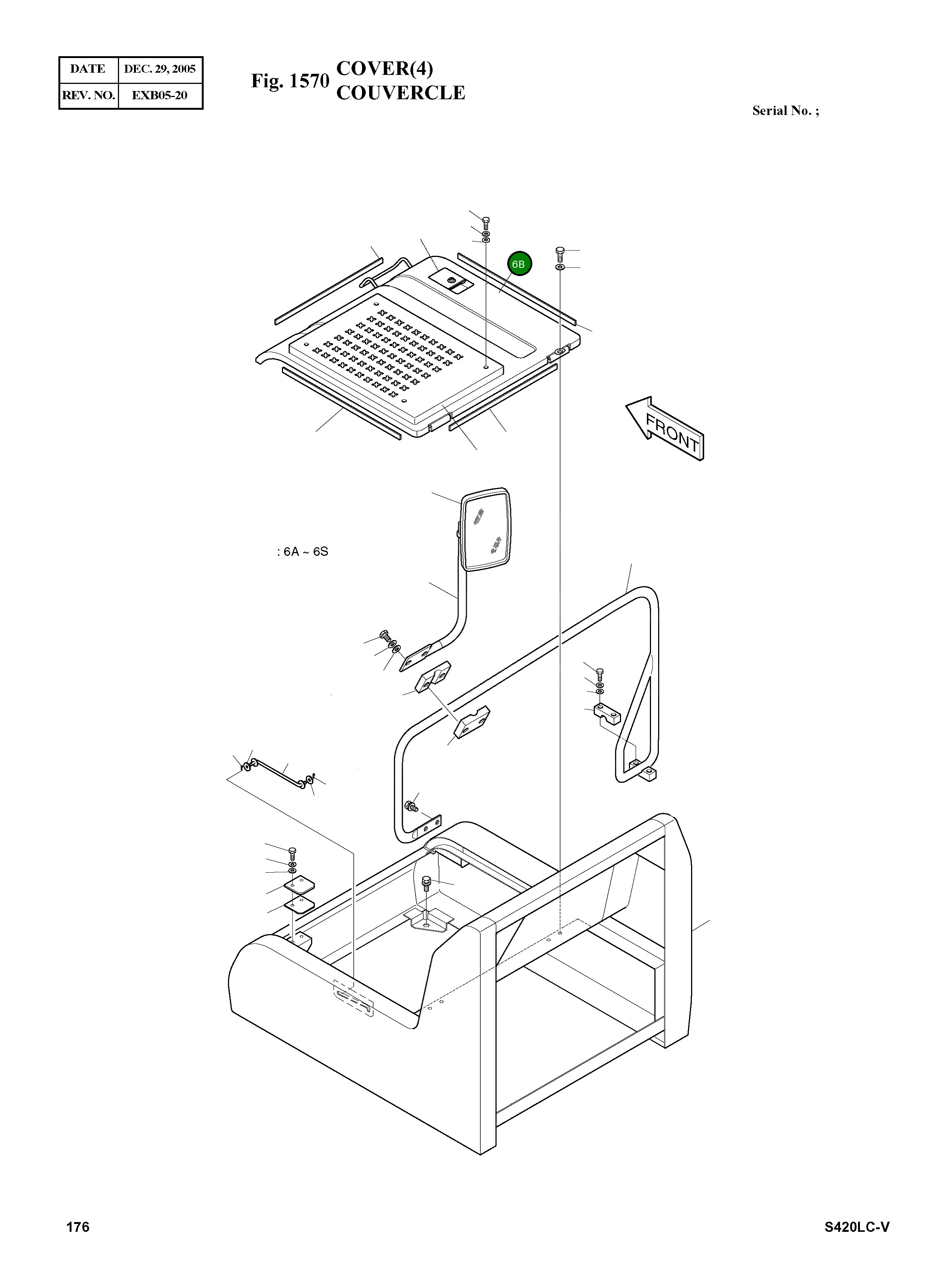 | DATE | DEC. 29, 2005 |
|---|---|
| REV. NO. | EXB05-20 |

Fig. 1570 COVER(4)
COUVERCLE

Serial No. ;

6B

FRONT

: 6A ~ 6S

176

S420LC-V