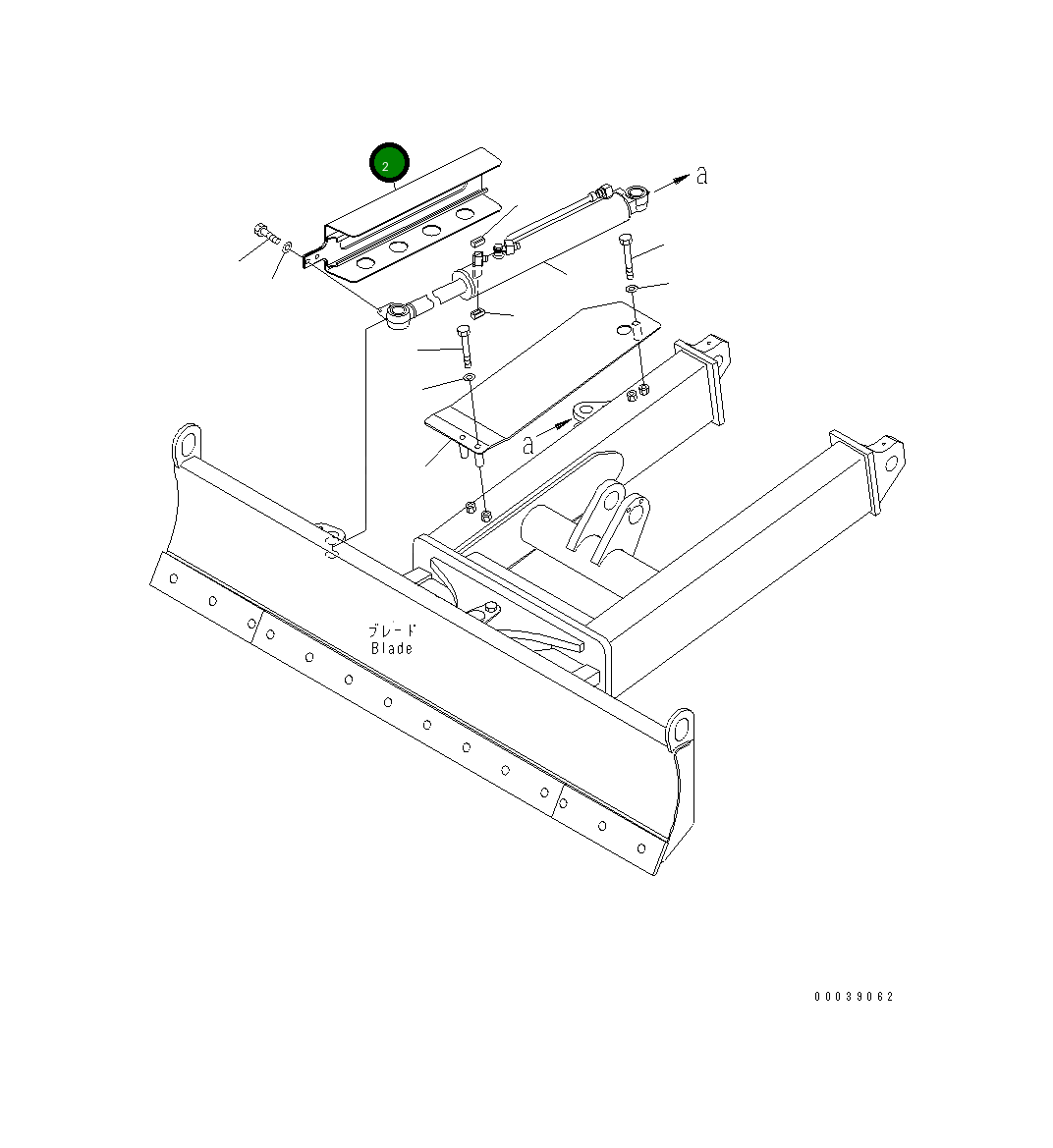 2

a

a

ブレード
Blade

00039062