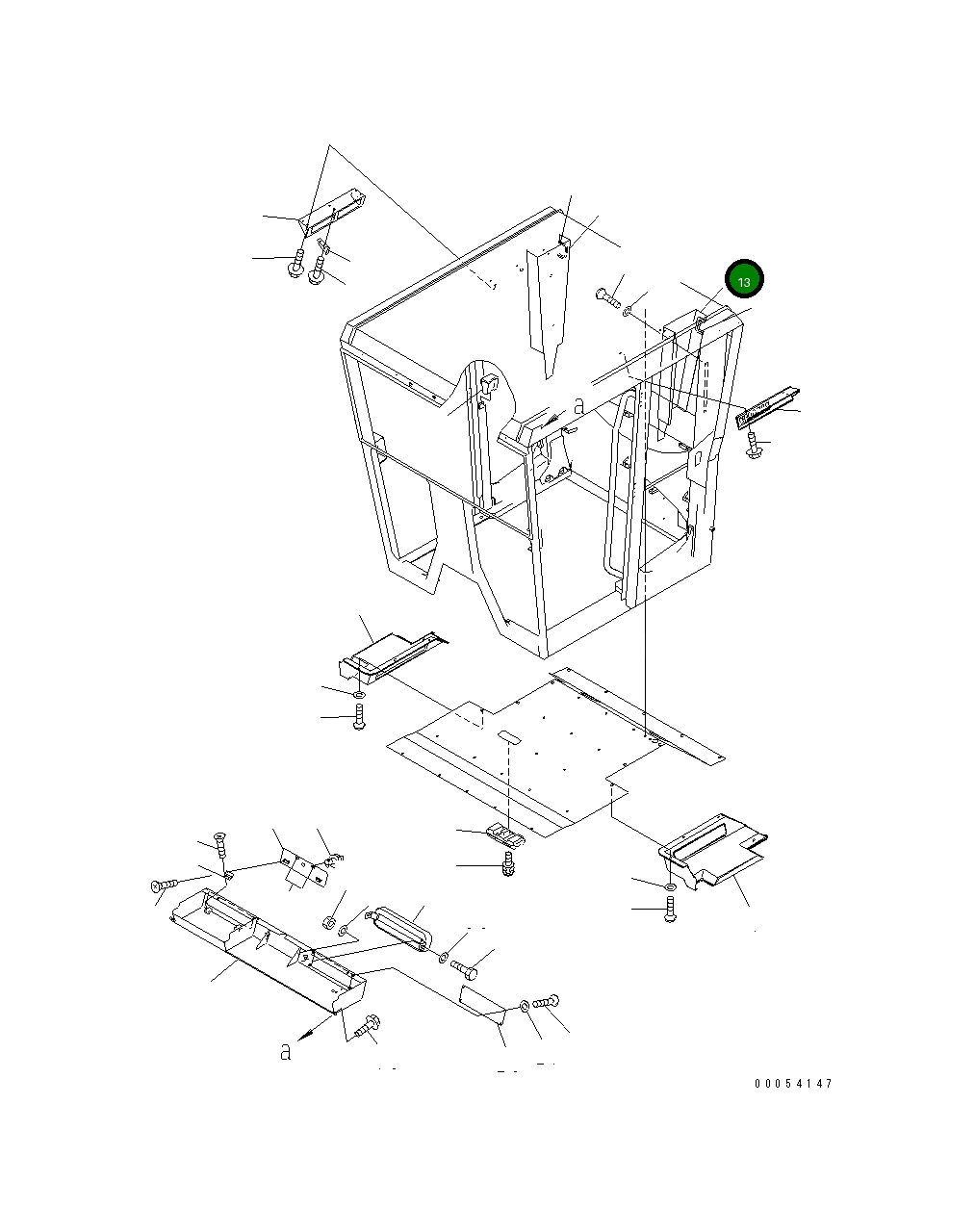 13

a

a

00054147