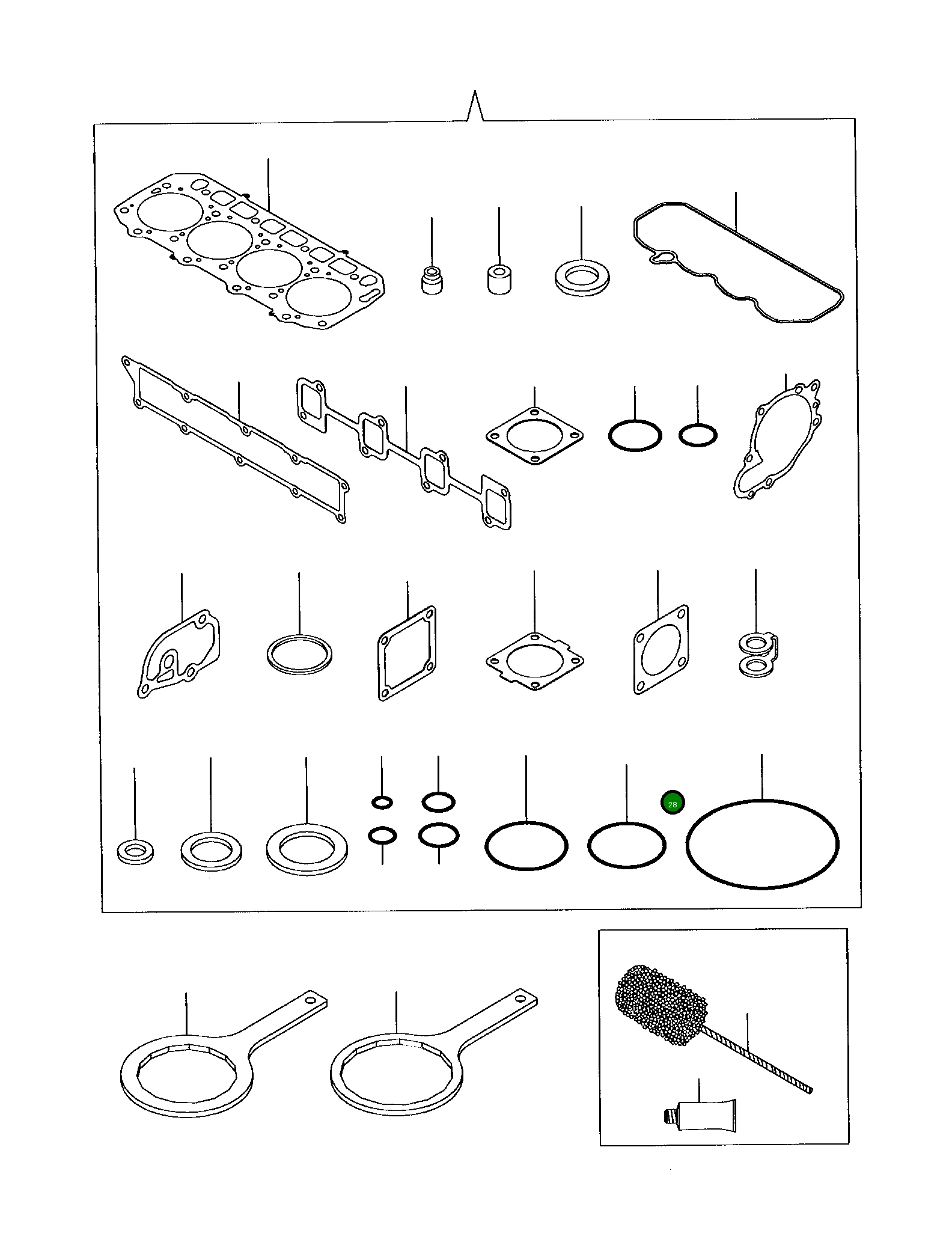 28