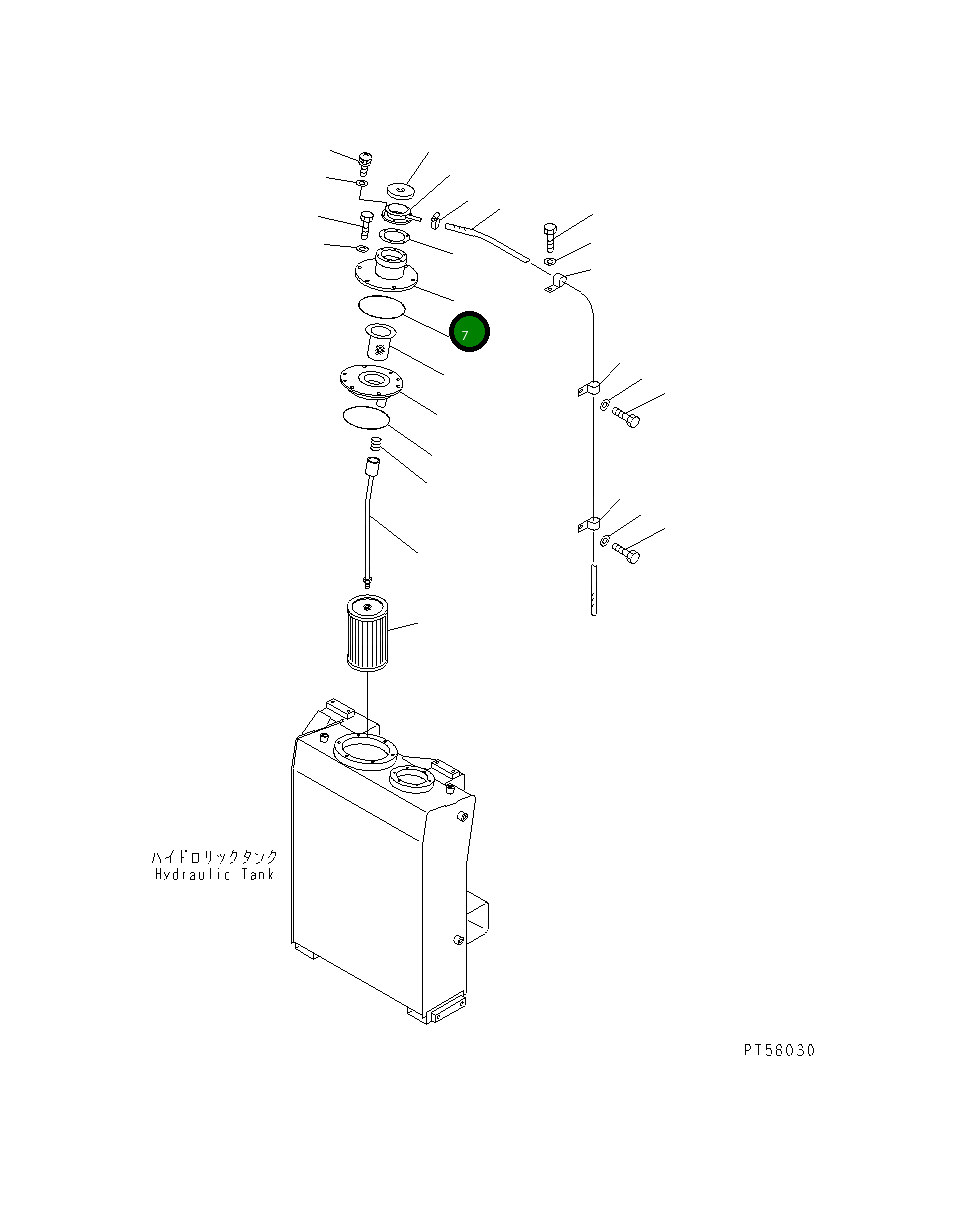 7

ハイドロリックタンク
Hydraulic Tank

PT56030