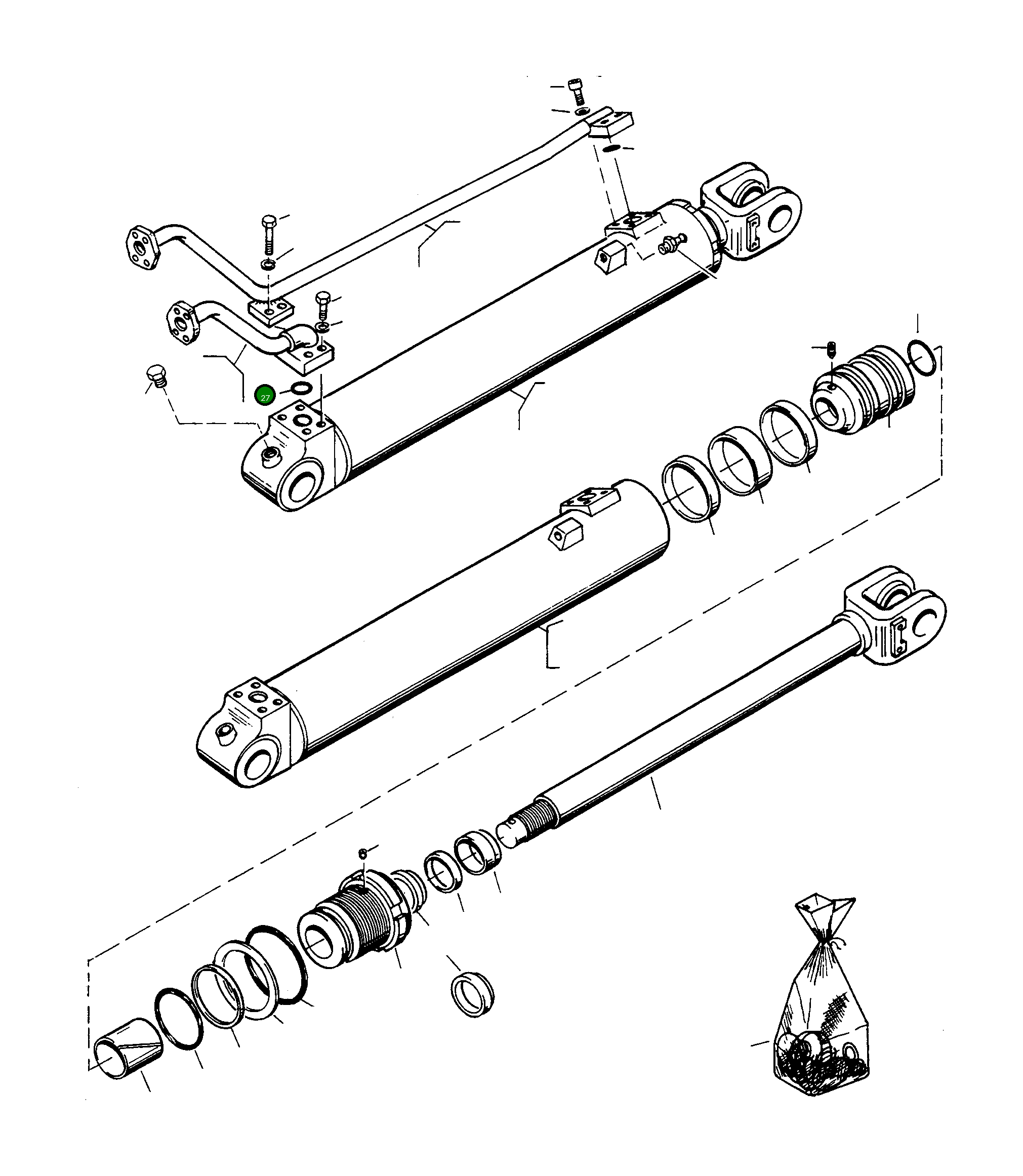 27