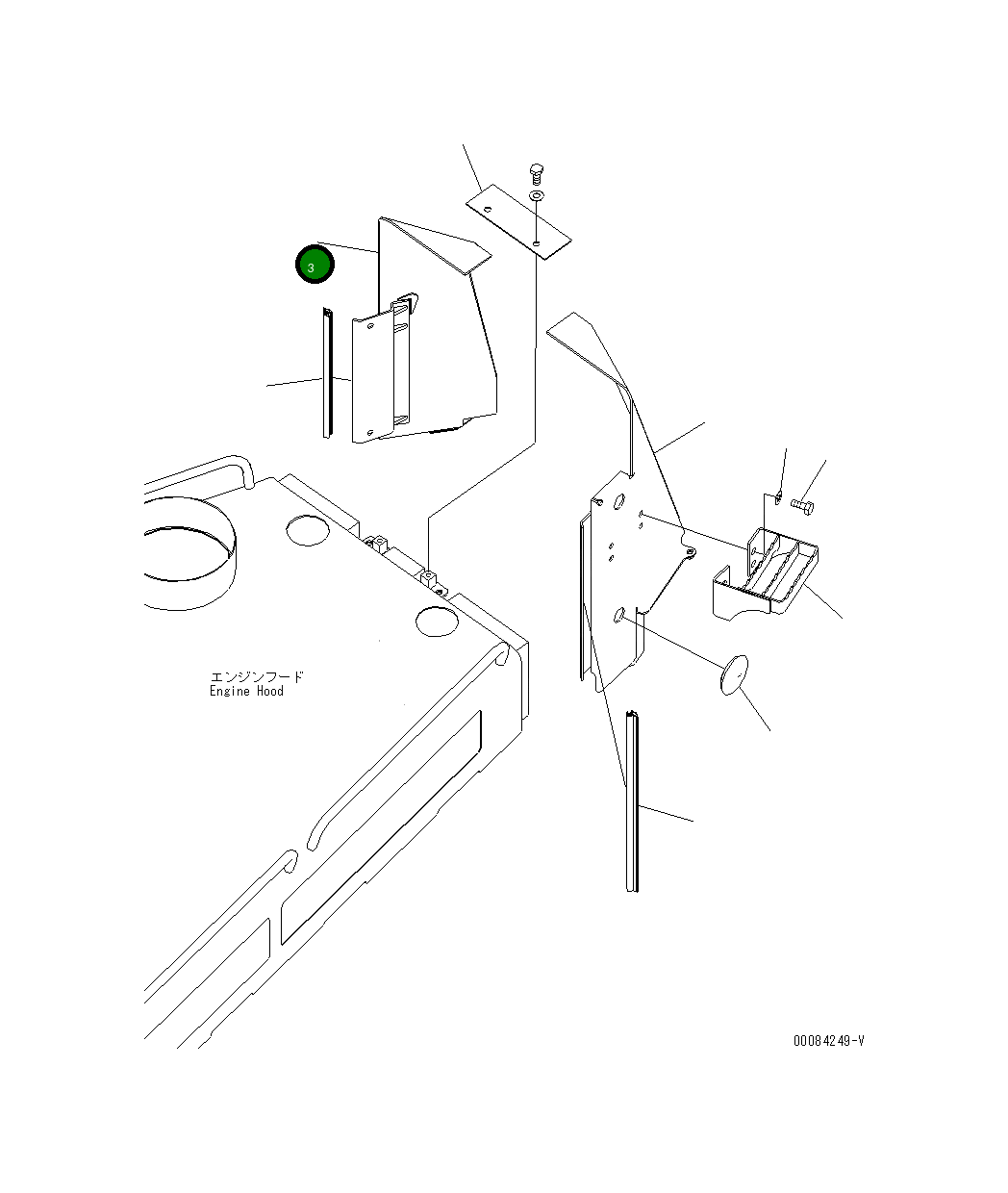 3

エンジンフード
Engine Hood

00084249-V