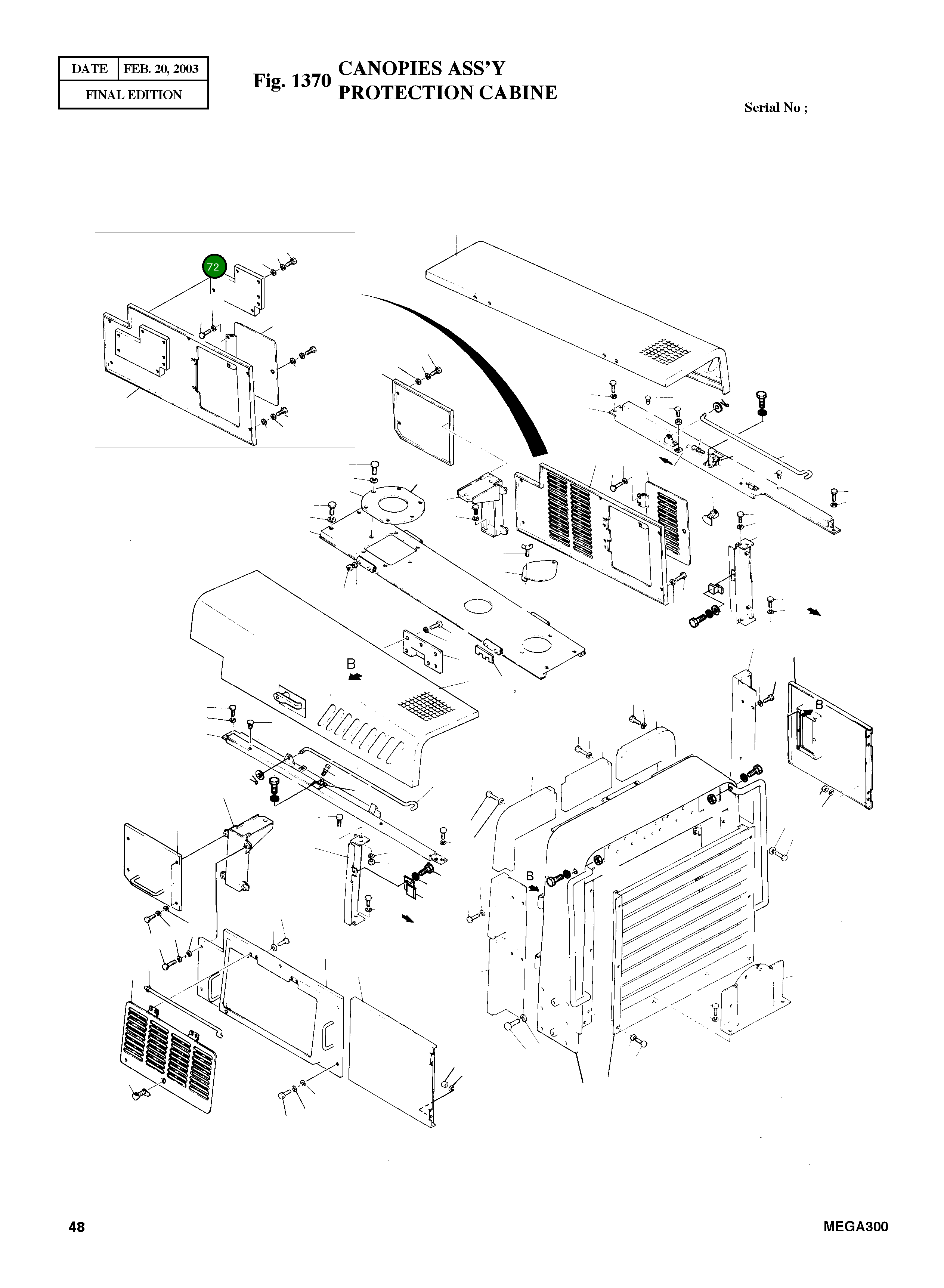 | DATE | FEB. 20, 2003 |
|---|---|
| FINAL EDITION | |

Fig. 1370 CANOPIES ASS'Y PROTECTION CABINE

Serial No ;

72

B

B

B

48

MEGA300