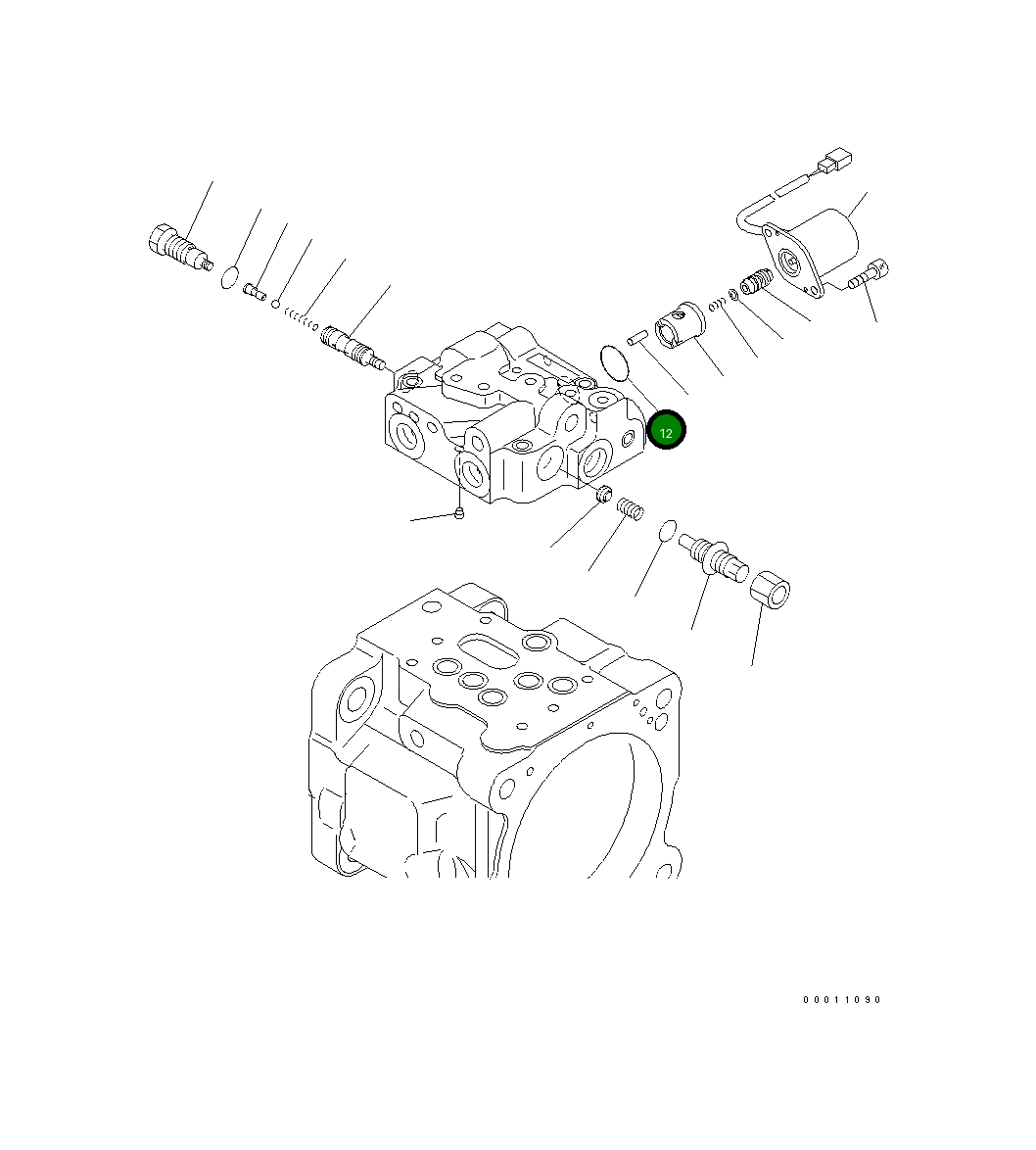 12

00011090