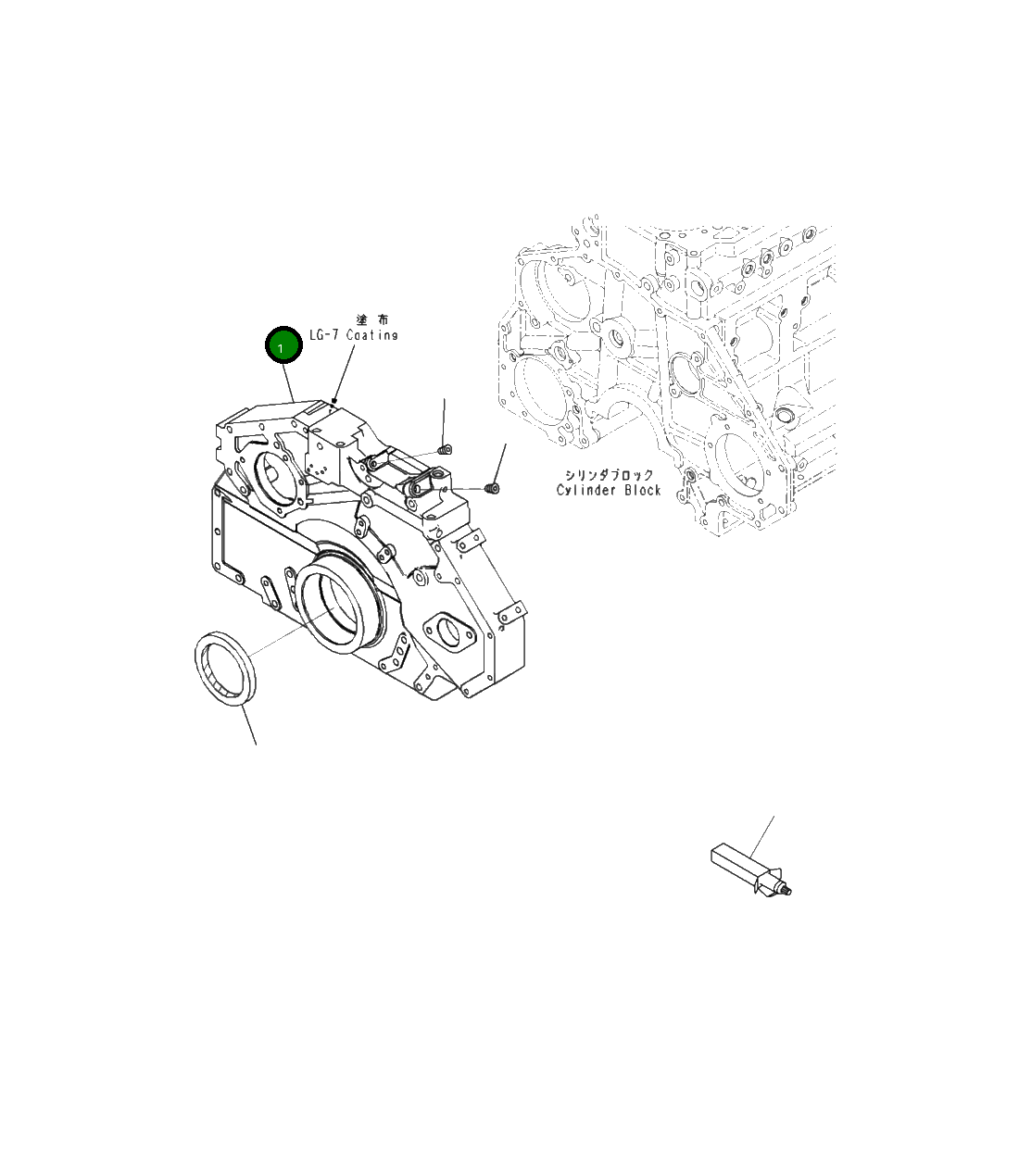 1

塗布
LG-7 Coating

シリンダブロック
Cylinder Block