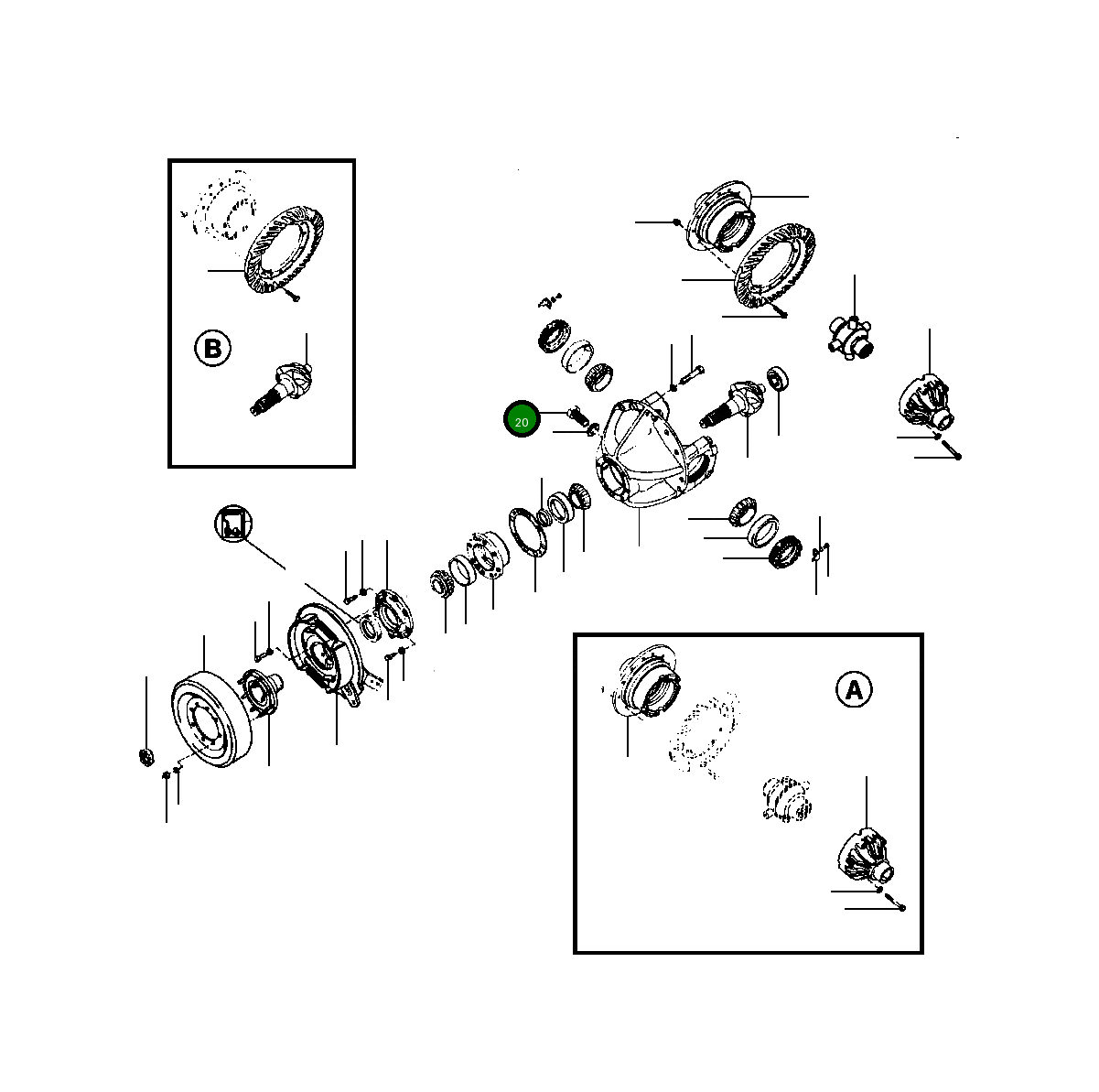 B
20
A