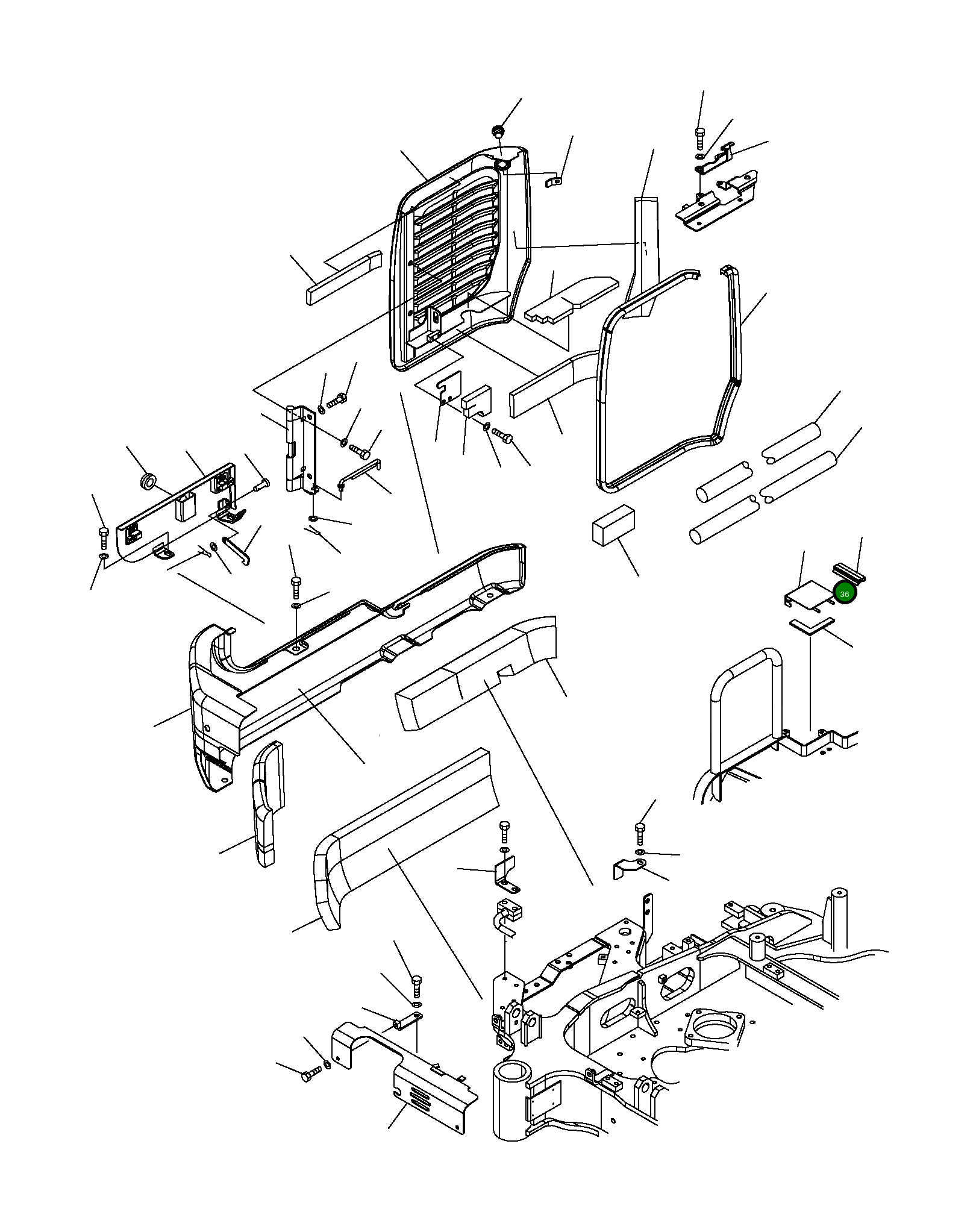 36