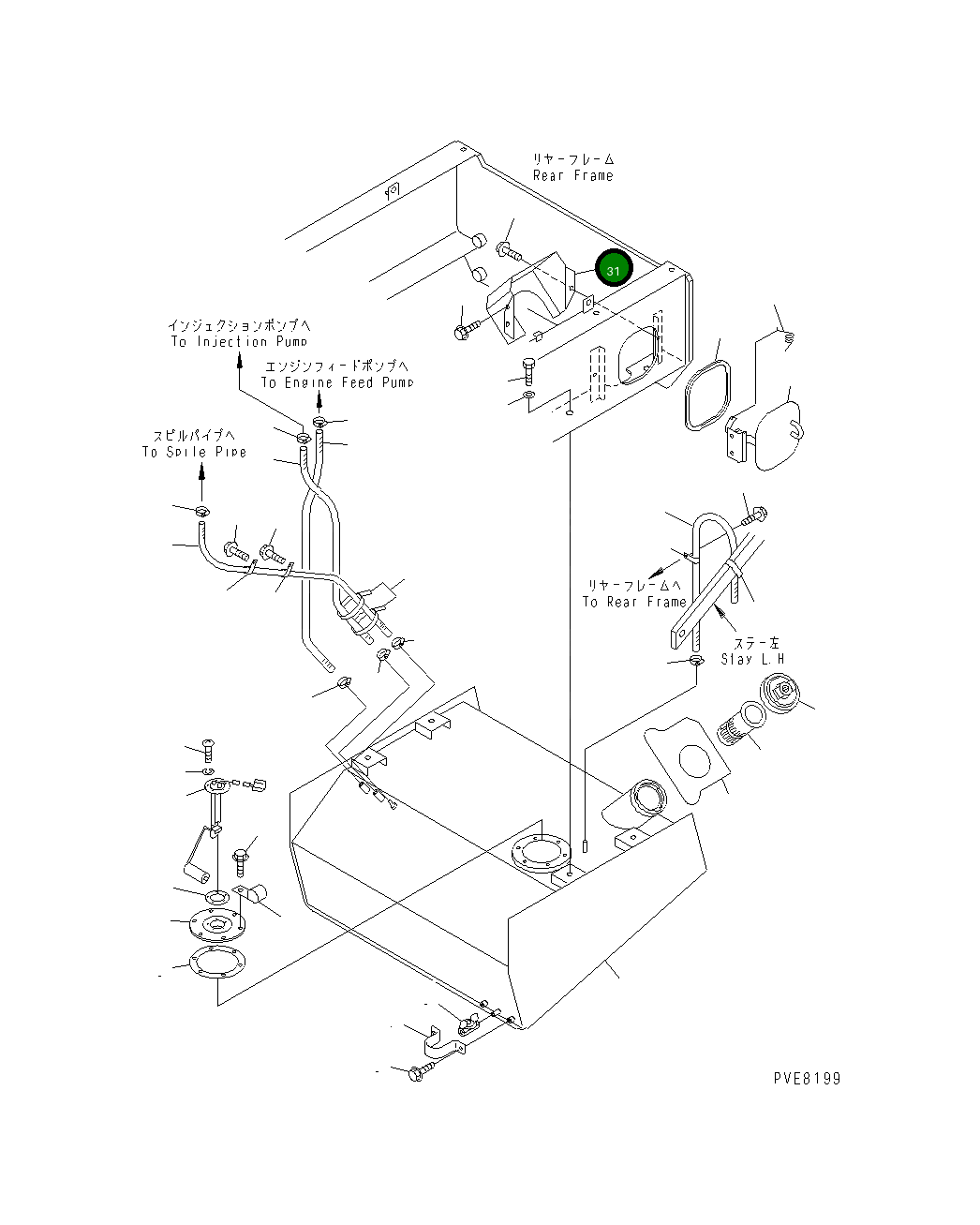 リヤーフレーム
Rear Frame

31

インジェクションポンプへ
To Injection Pump

エンジンフィードポンプへ
To Engine Feed Pump

スピルパイプへ
To Spile Pipe

リヤーフレームへ
To Rear Frame

ステー左
Stay L.H

PVE8199