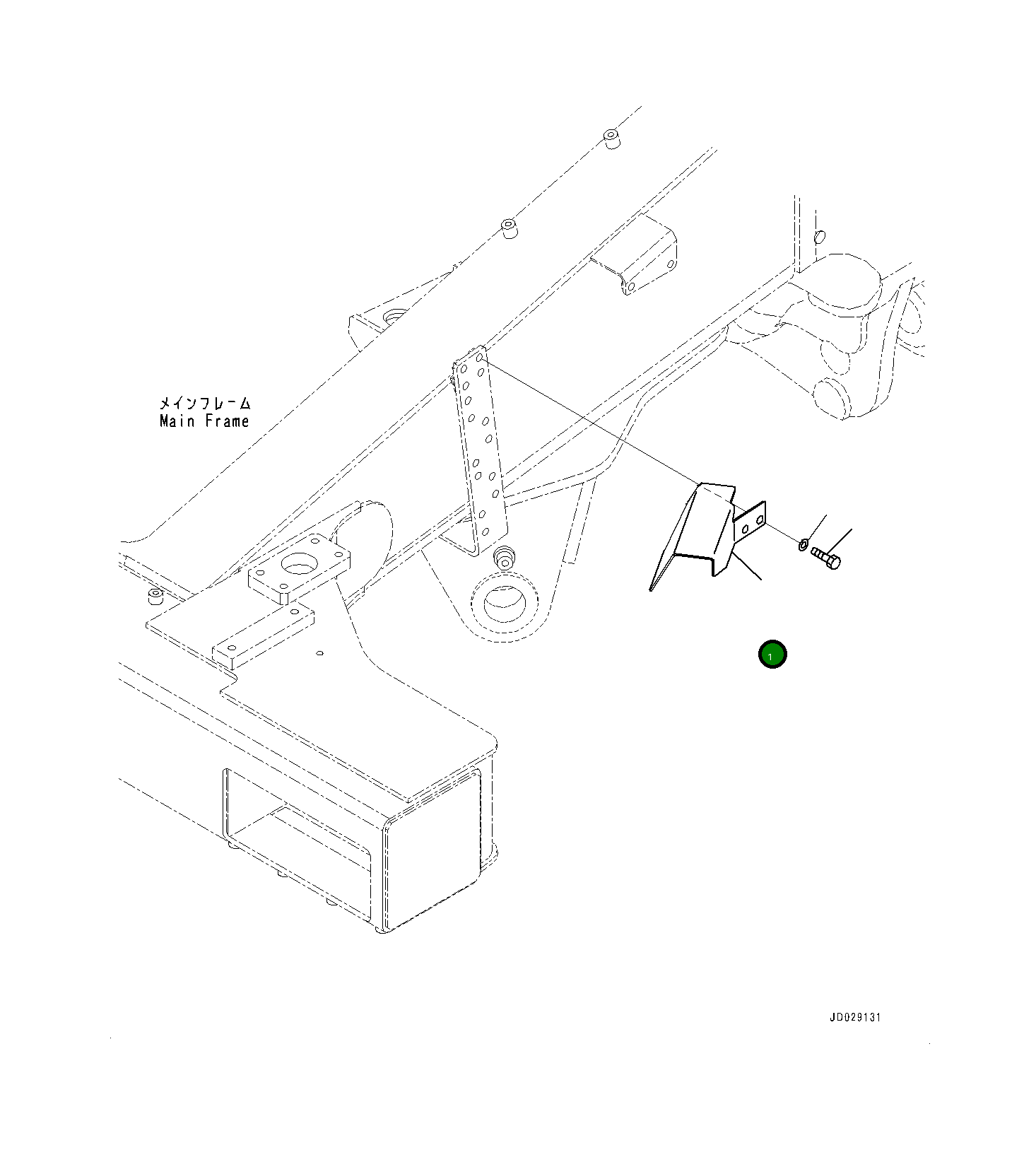 メインフレーム
Main Frame

1

JD029131