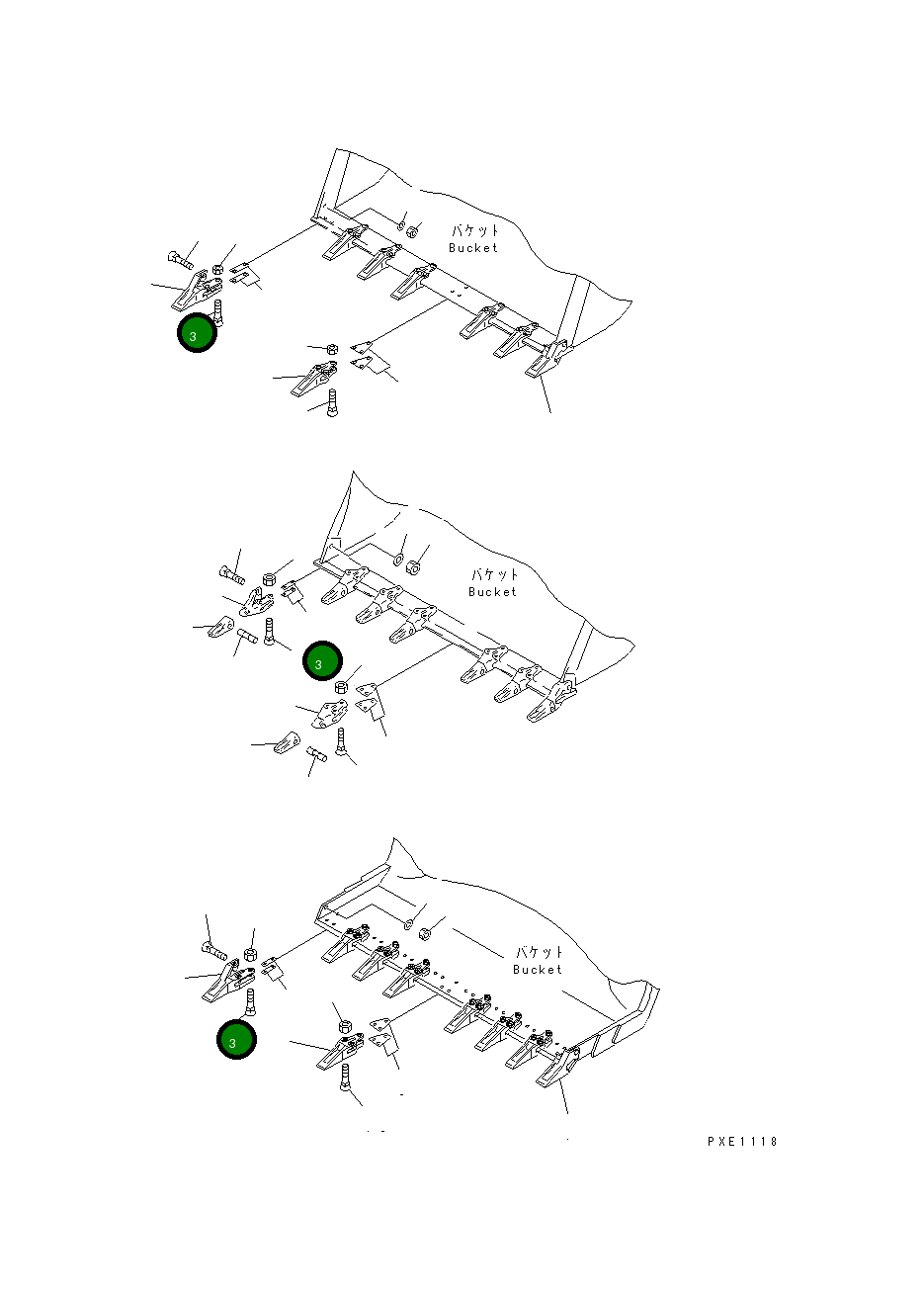 バケット
Bucket

3

バケット
Bucket

3

バケット
Bucket

3

PXE1118