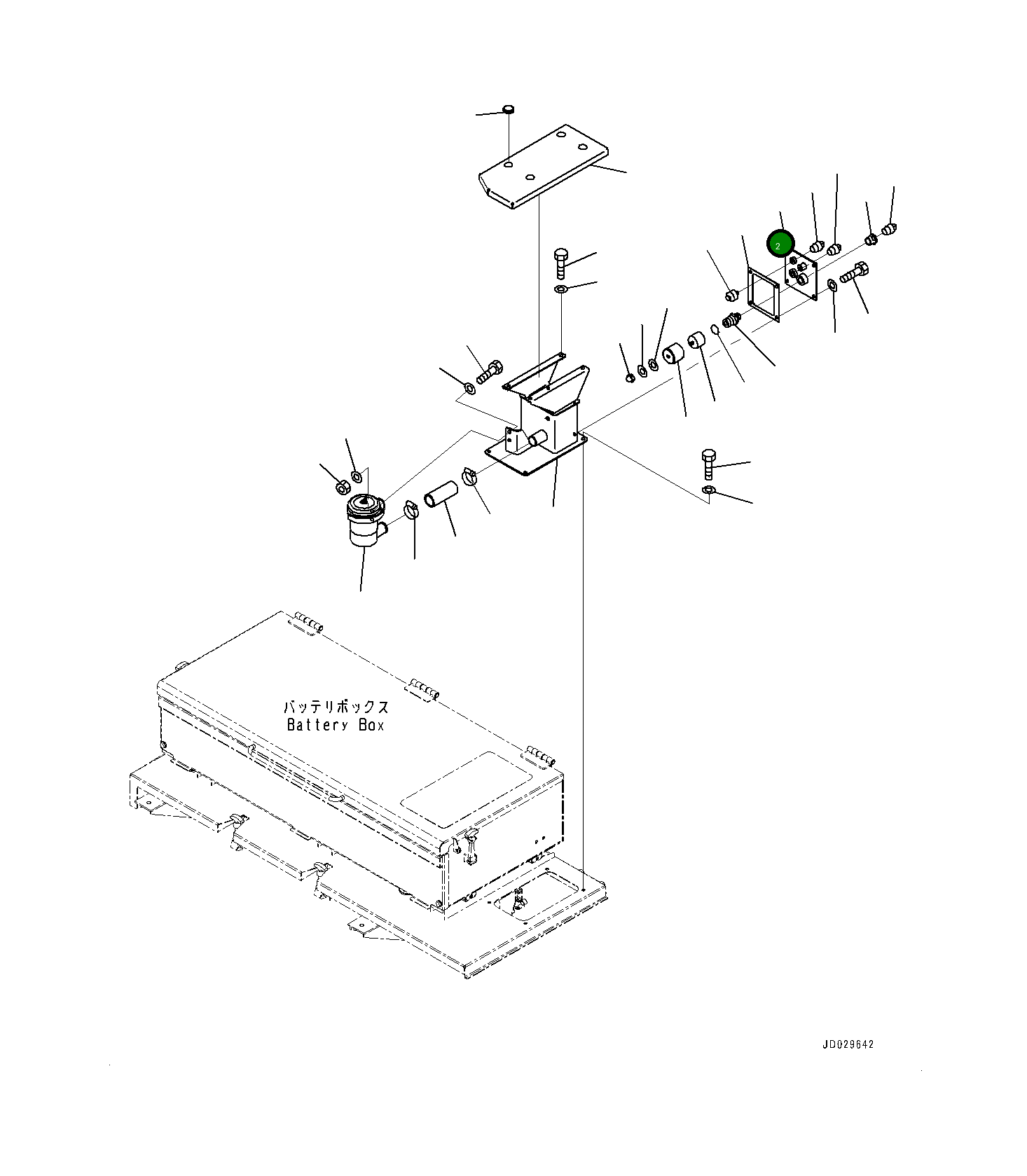 2

バッテリボックス
Battery Box

JD029642