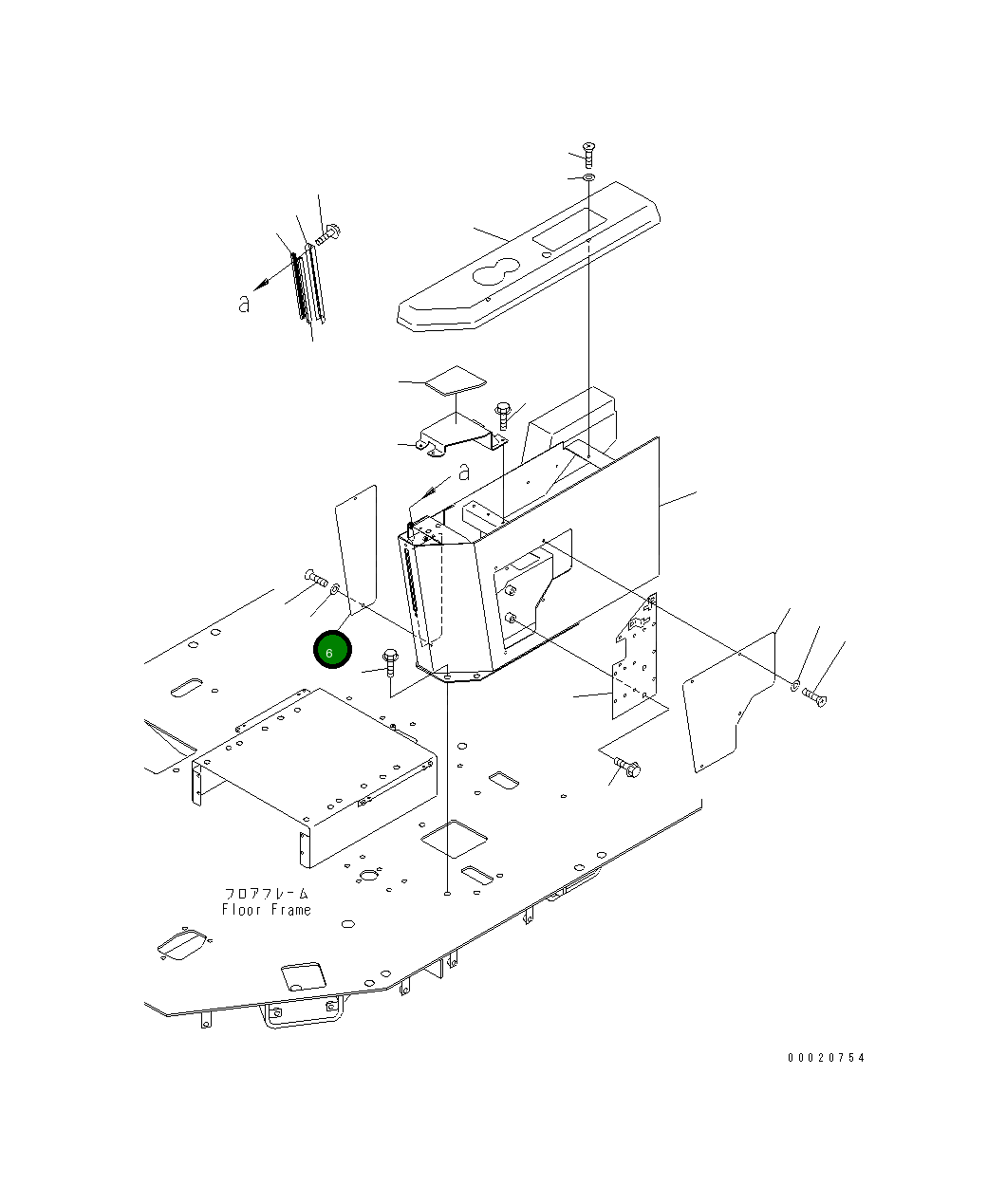 a

a

6

フロアフレーム
Floor Frame

00020754