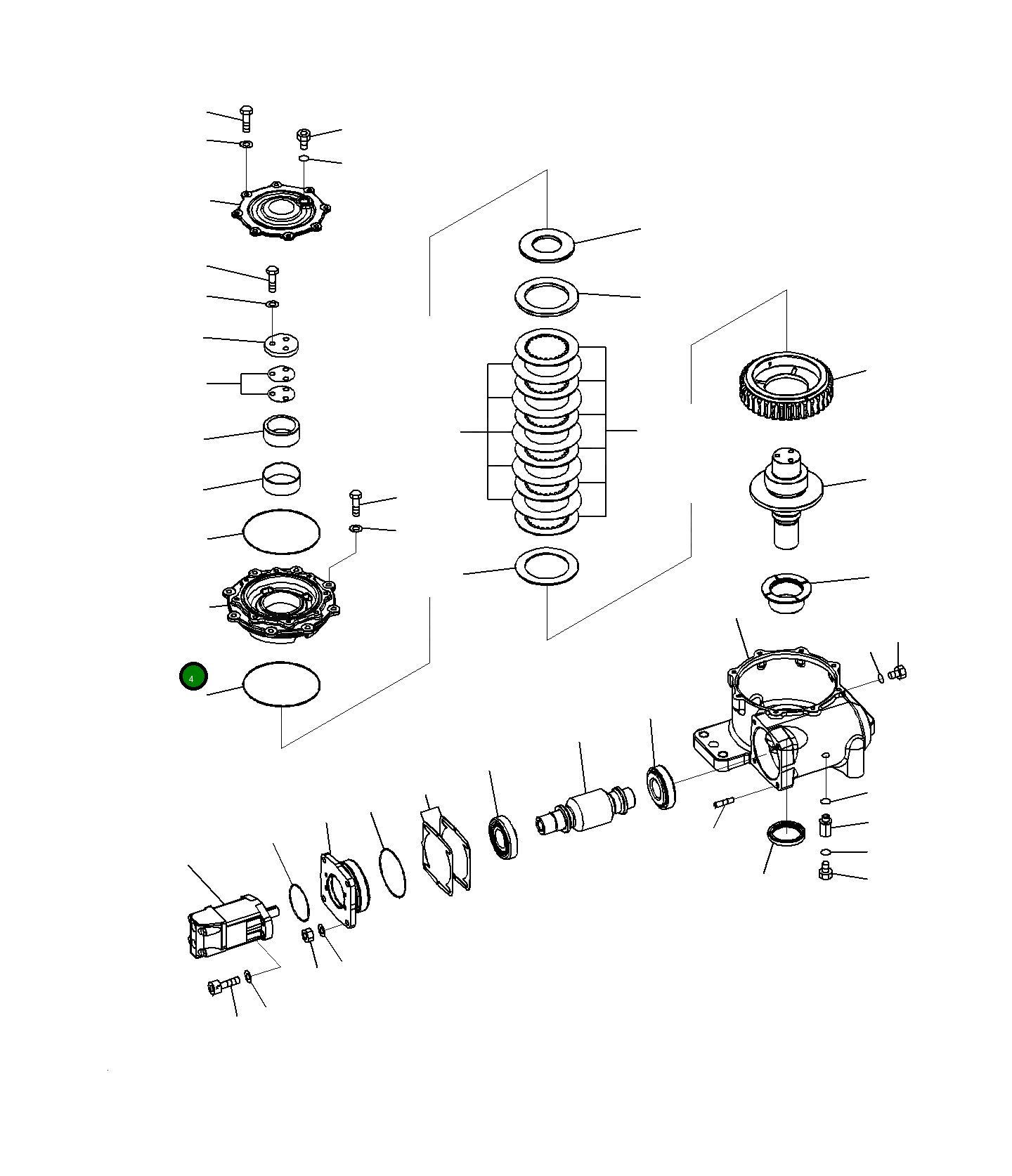 4