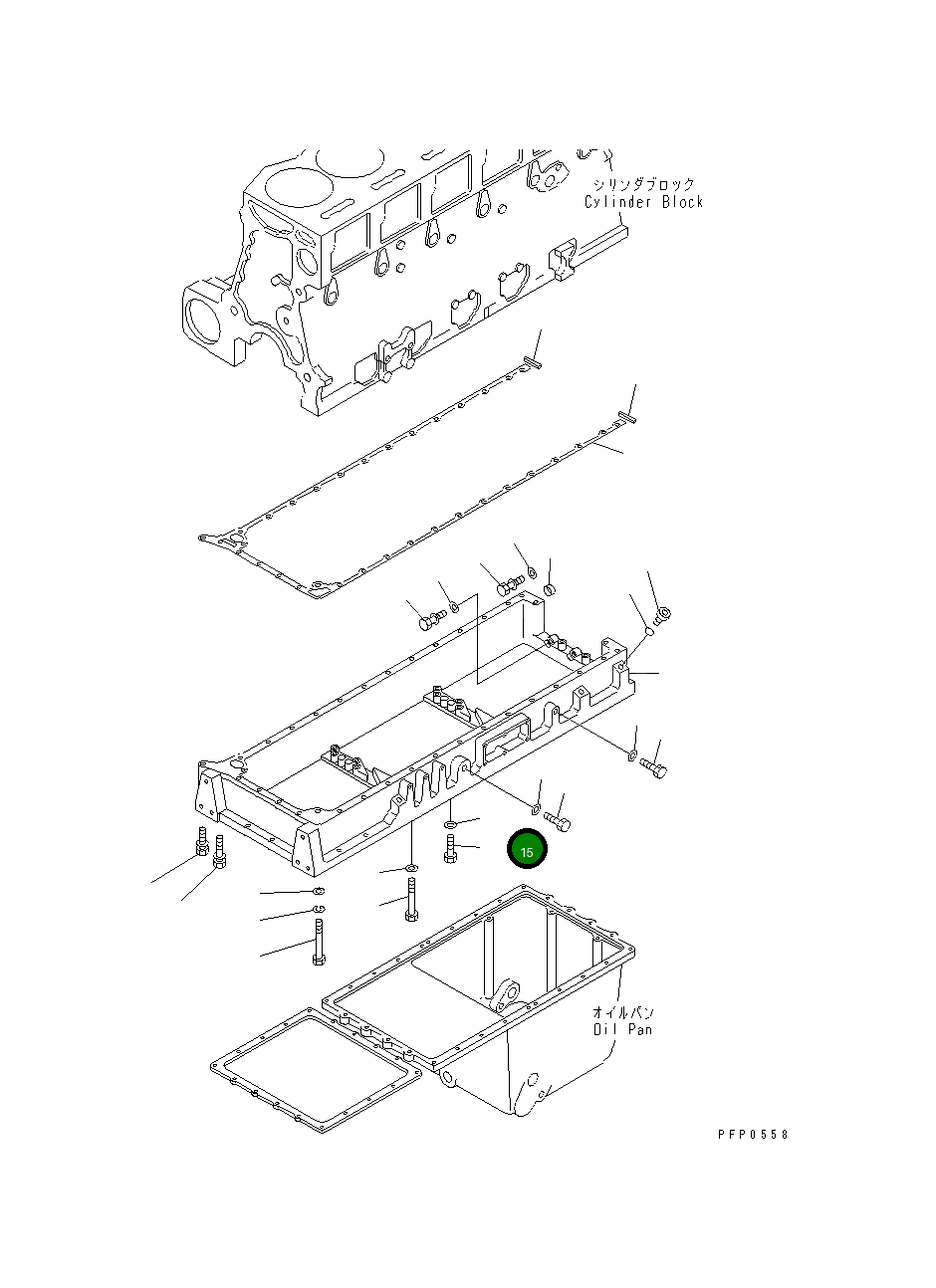 シリンダブロック
Cylinder Block

15

オイルパン
Oil Pan

PFP0558