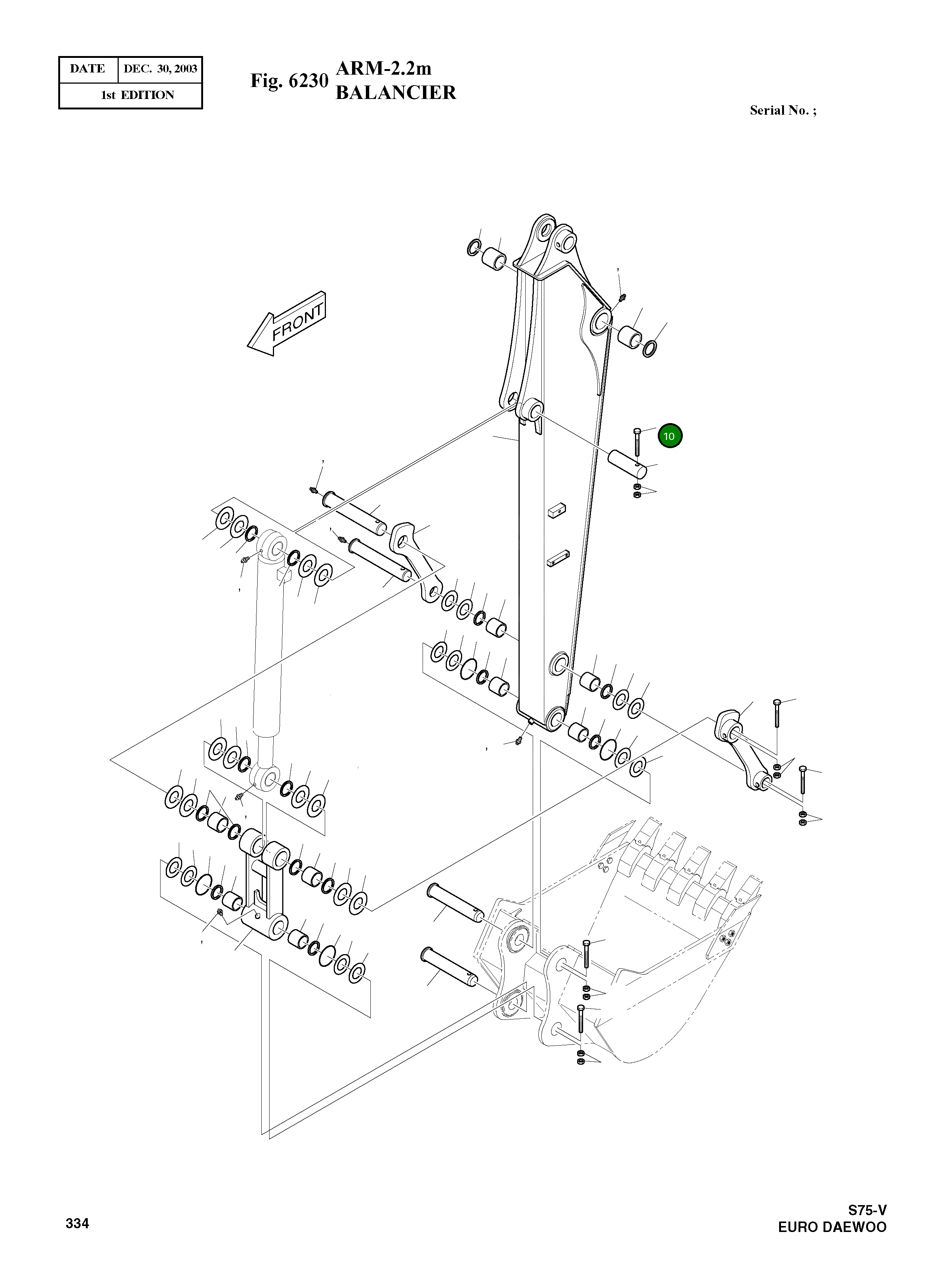 | DATE | DEC. 30, 2003 |
|---|---|
| 1st EDITION | |

Fig. 6230 ARM-2.2m
BALANCIER

Serial No. ;

FRONT

10

334

S75-V
EURO DAEWOO