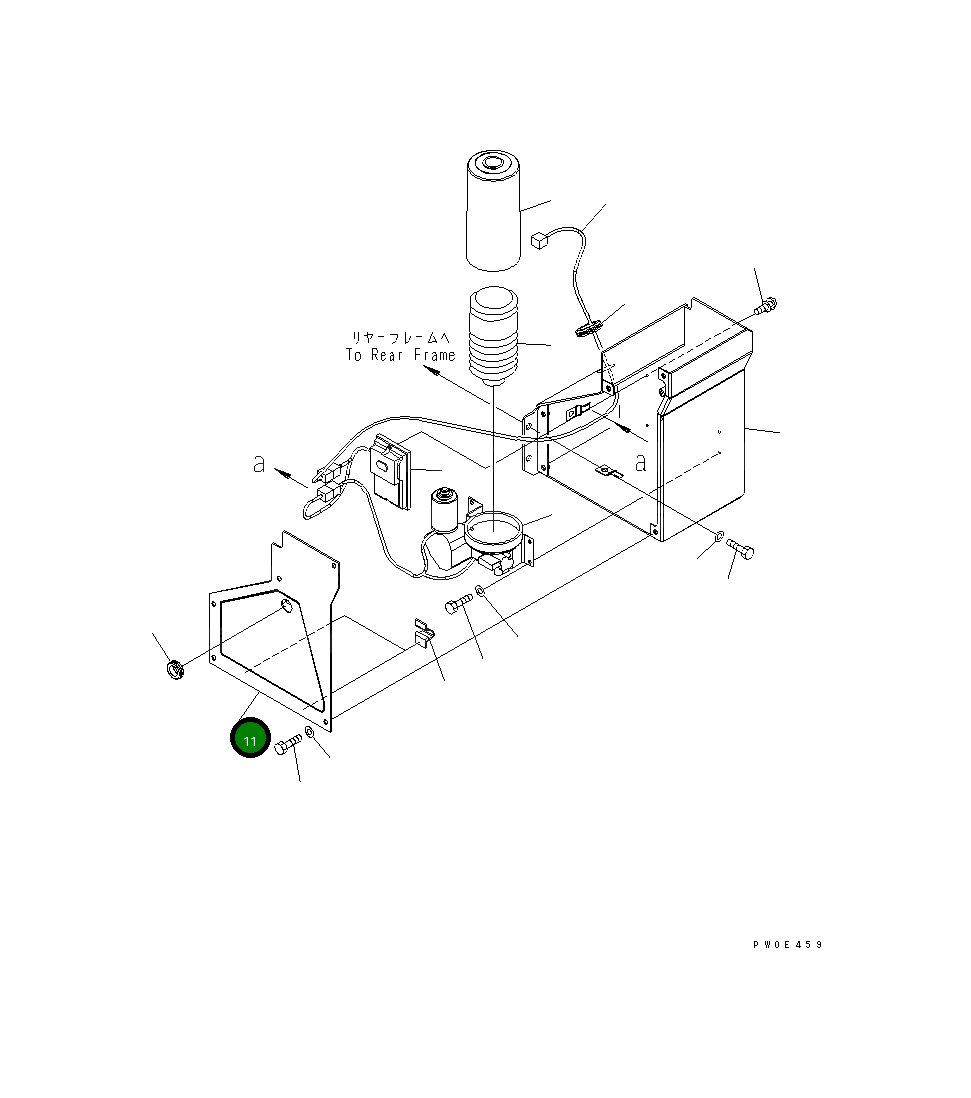 リヤーフレームへ
To Rear Frame

a

a

11

PW0E459