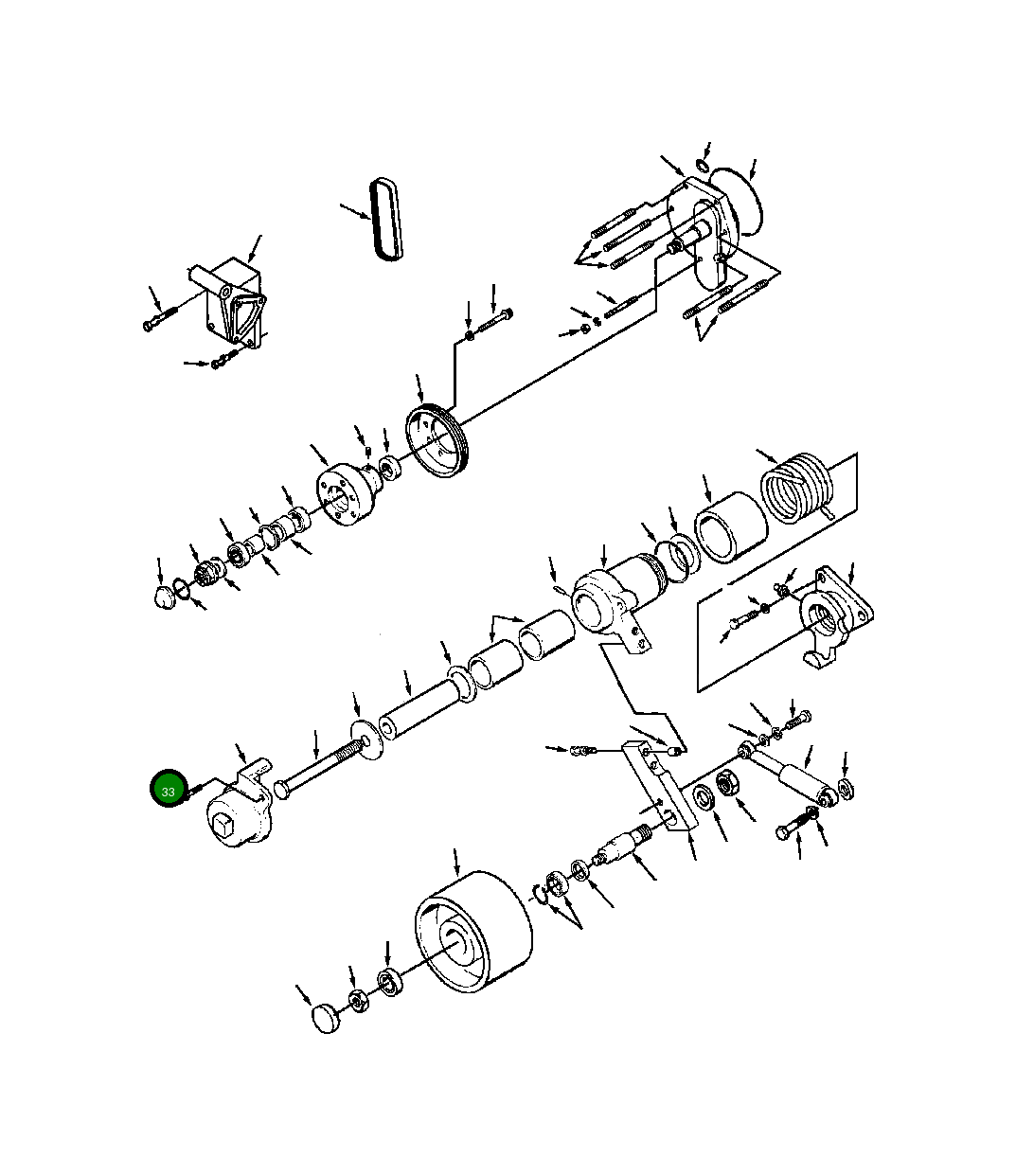 33