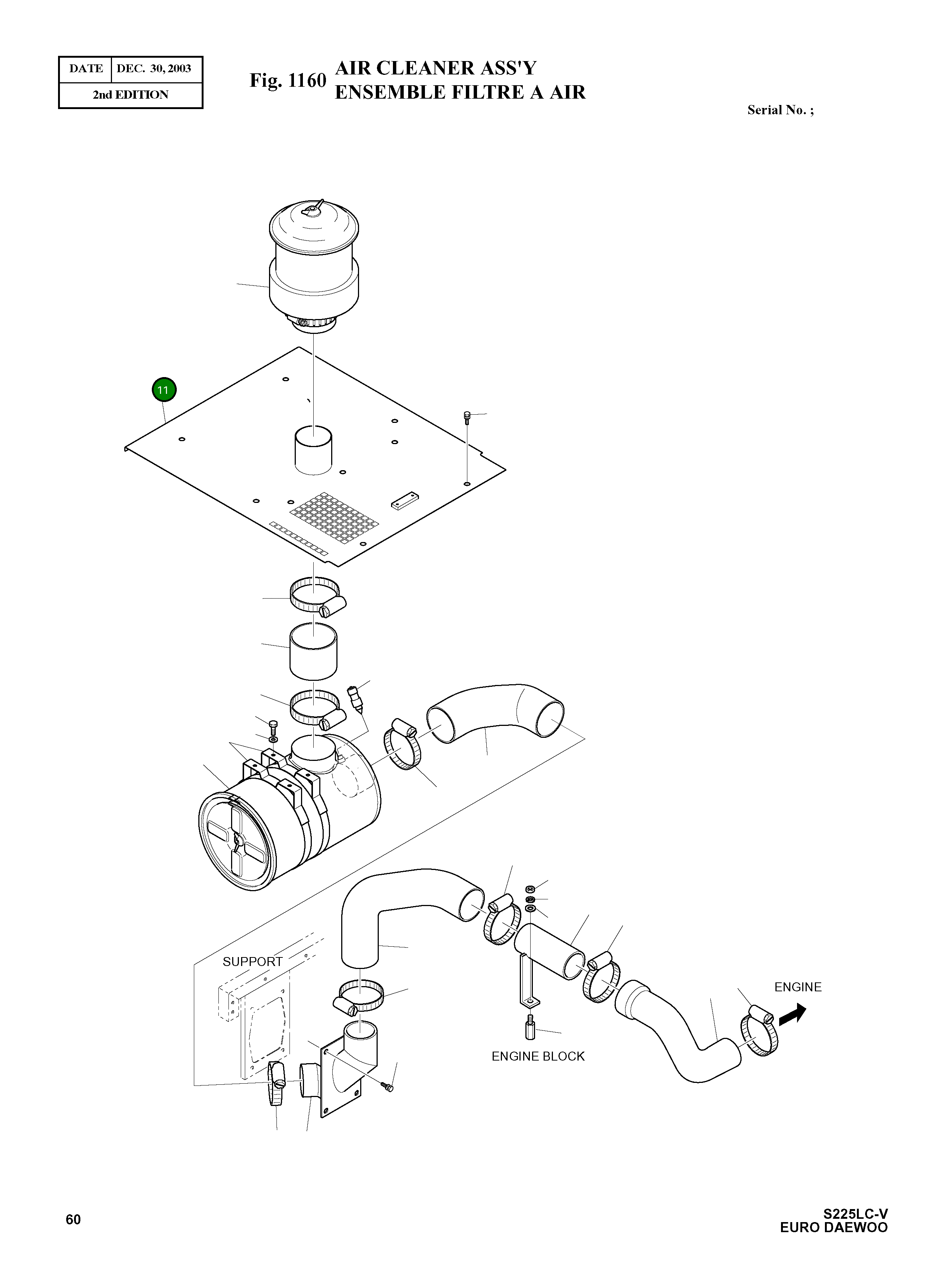 | DATE | DEC. 30, 2003 |
|---|---|
| 2nd EDITION | |

Fig. 1160 AIR CLEANER ASS'Y
ENSEMBLE FILTRE A AIR

Serial No. ;

11

SUPPORT

ENGINE

ENGINE BLOCK

60

S225LC-V
EURO DAEWOO