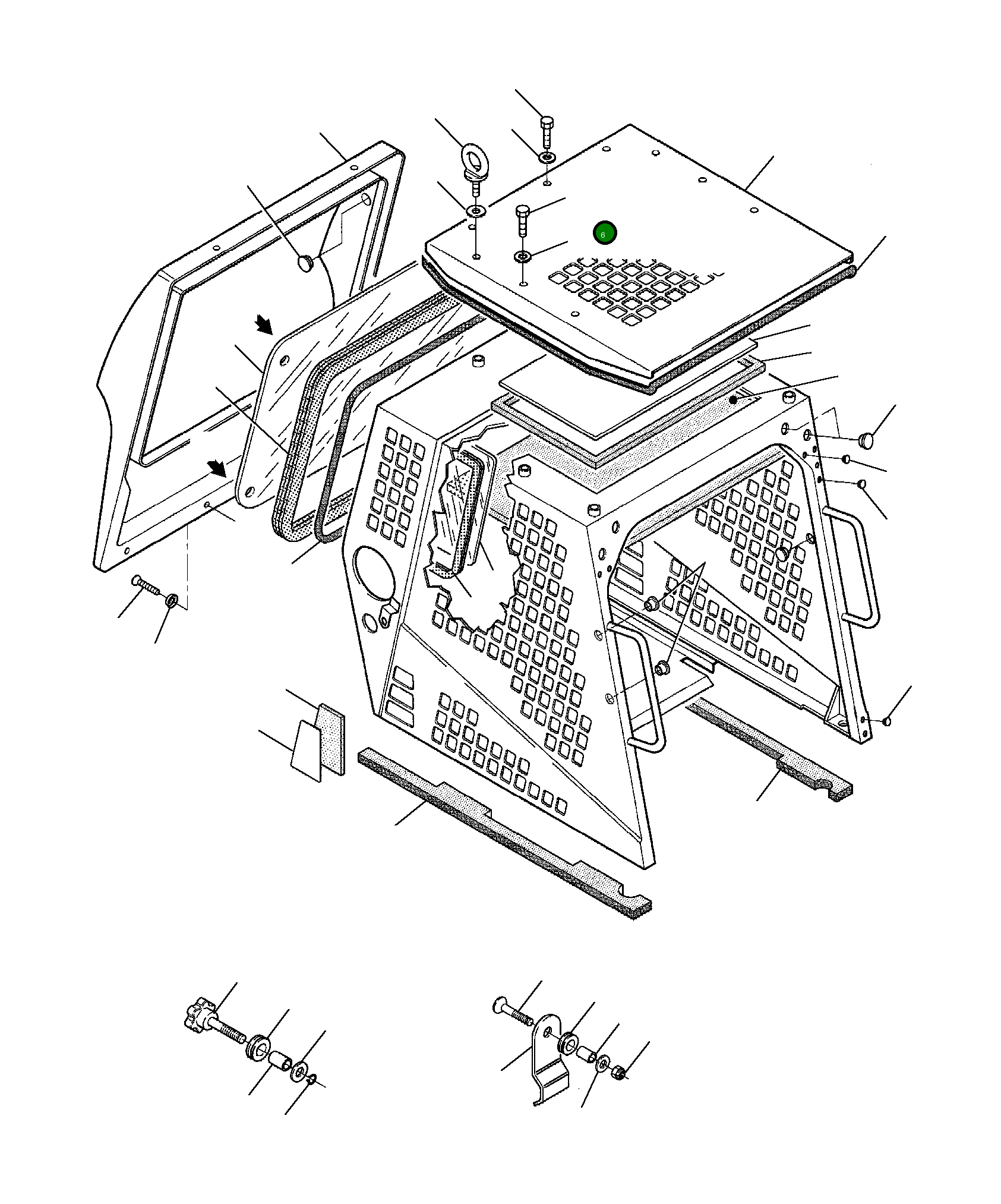 6