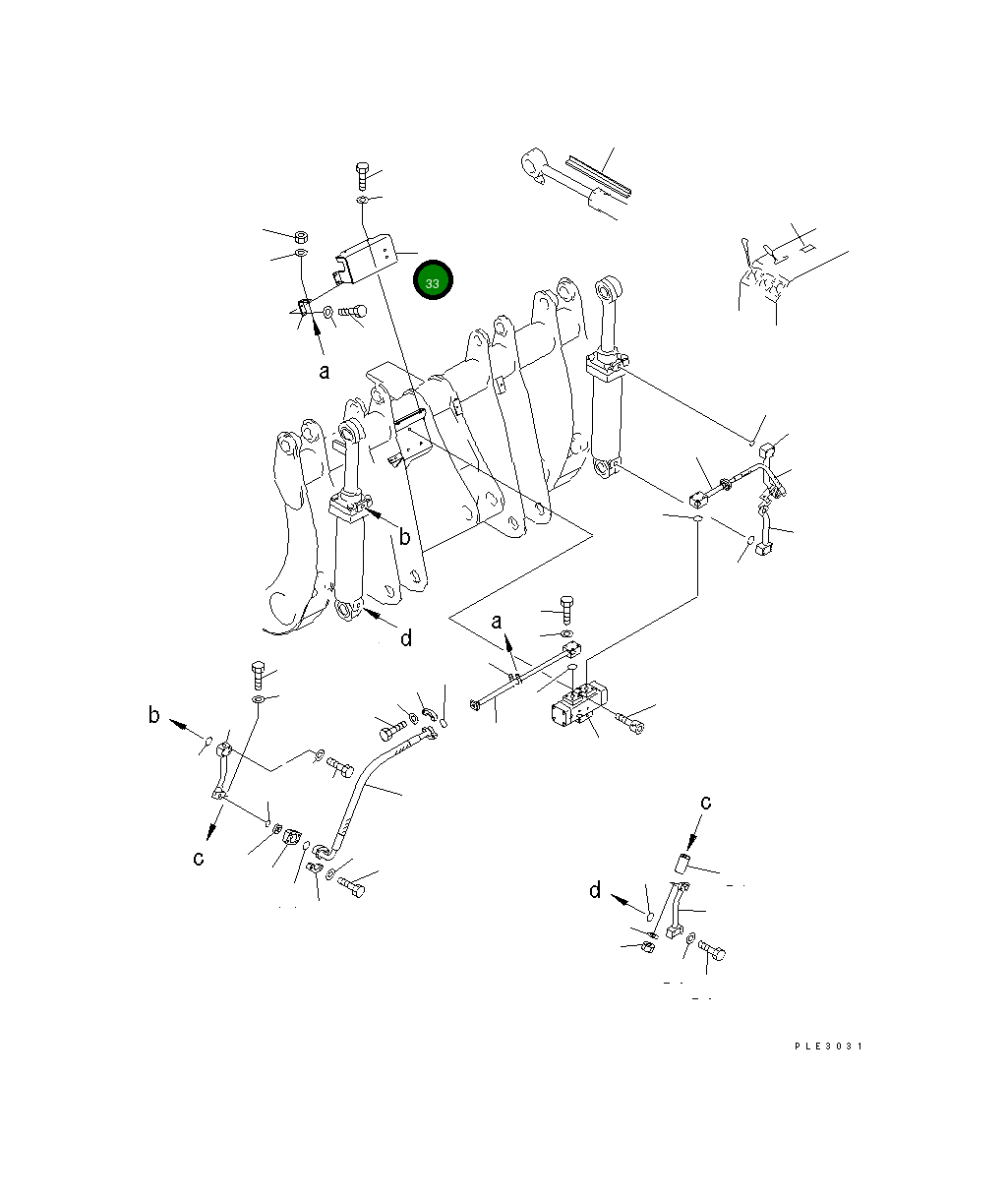 33

a

b

d

a

b

c

c

d

PLE3031