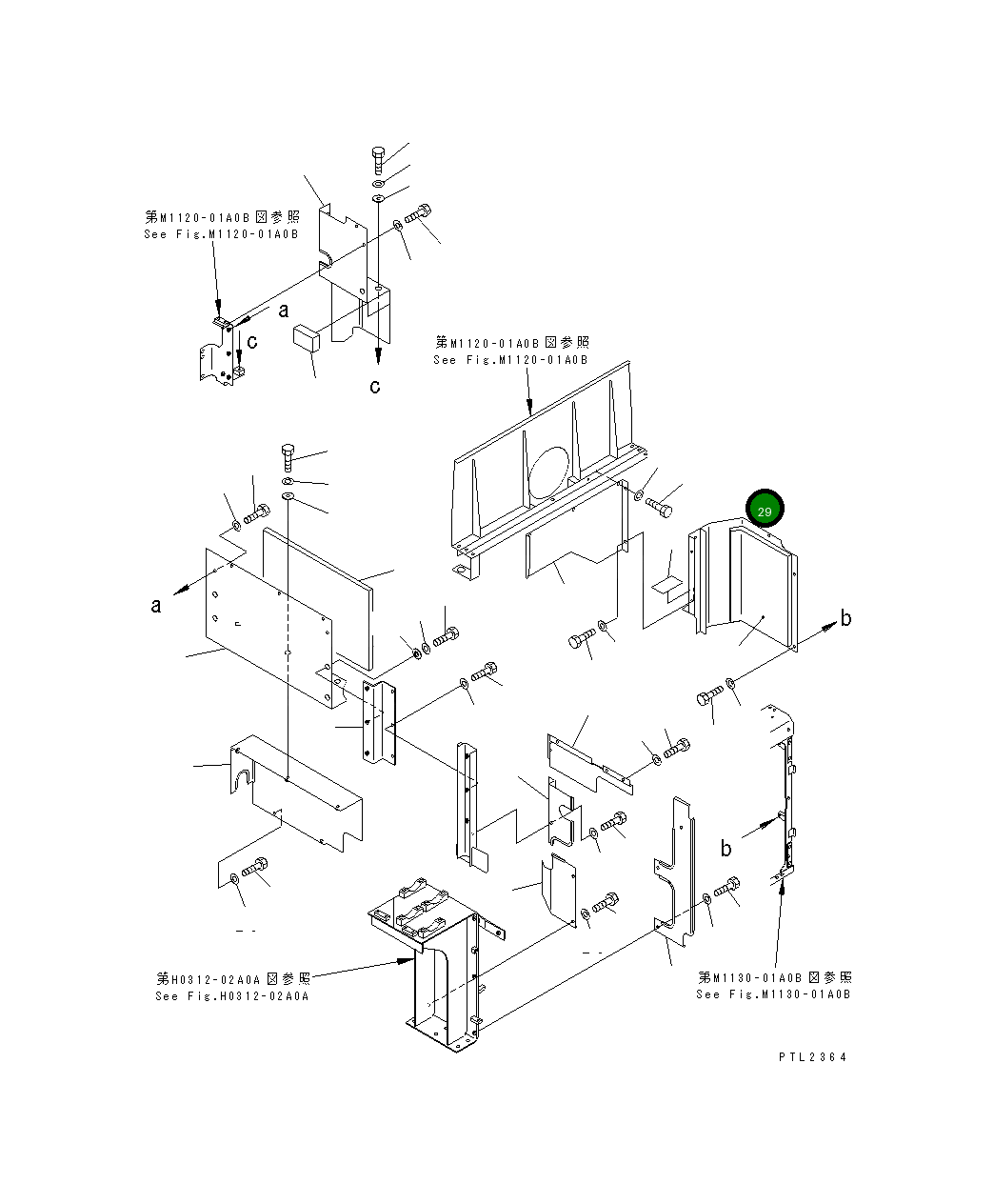 第M1120-01A0B図参照
See Fig.M1120-01A0B

a

c

c

第M1120-01A0B図参照
See Fig.M1120-01A0B

29

a

b

b

第H0312-02A0A図参照
See Fig.H0312-02A0A

第M1130-01A0B図参照
See Fig.M1130-01A0B

PTL2364