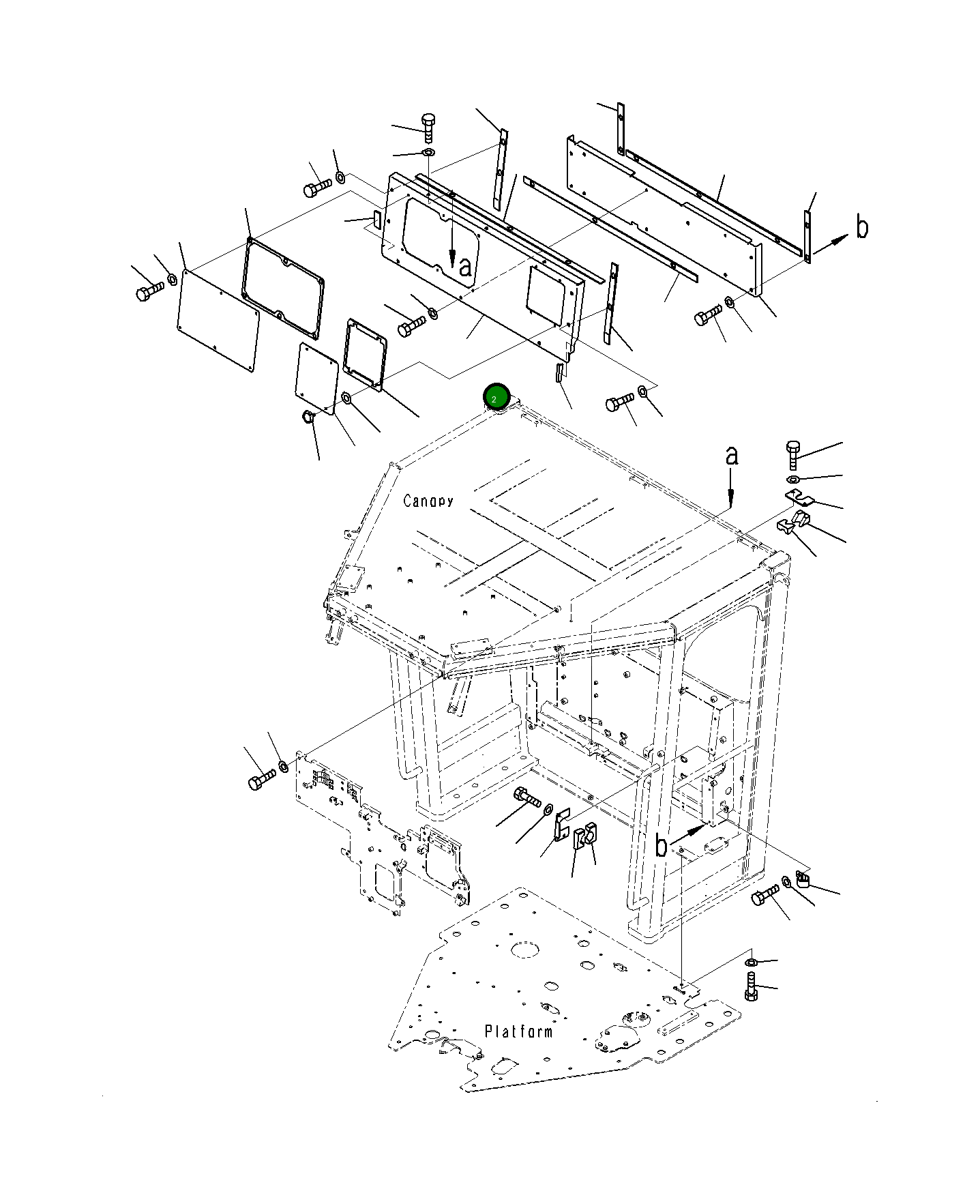 b

a

2

a

Canopy

b

Platform