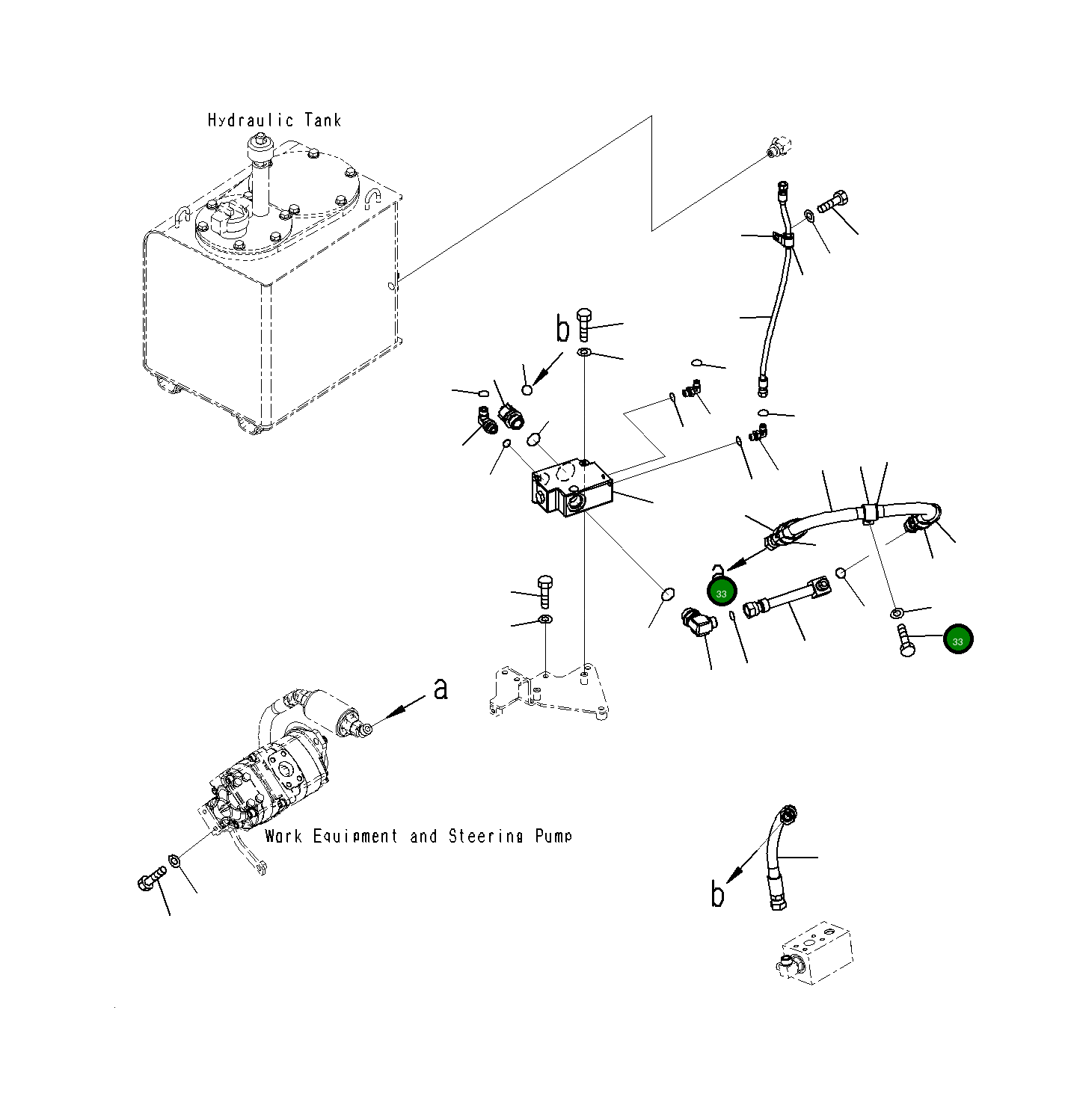 Hydraulic Tank

b

a

33

33

a

Work Equipment and Steering Pump

b