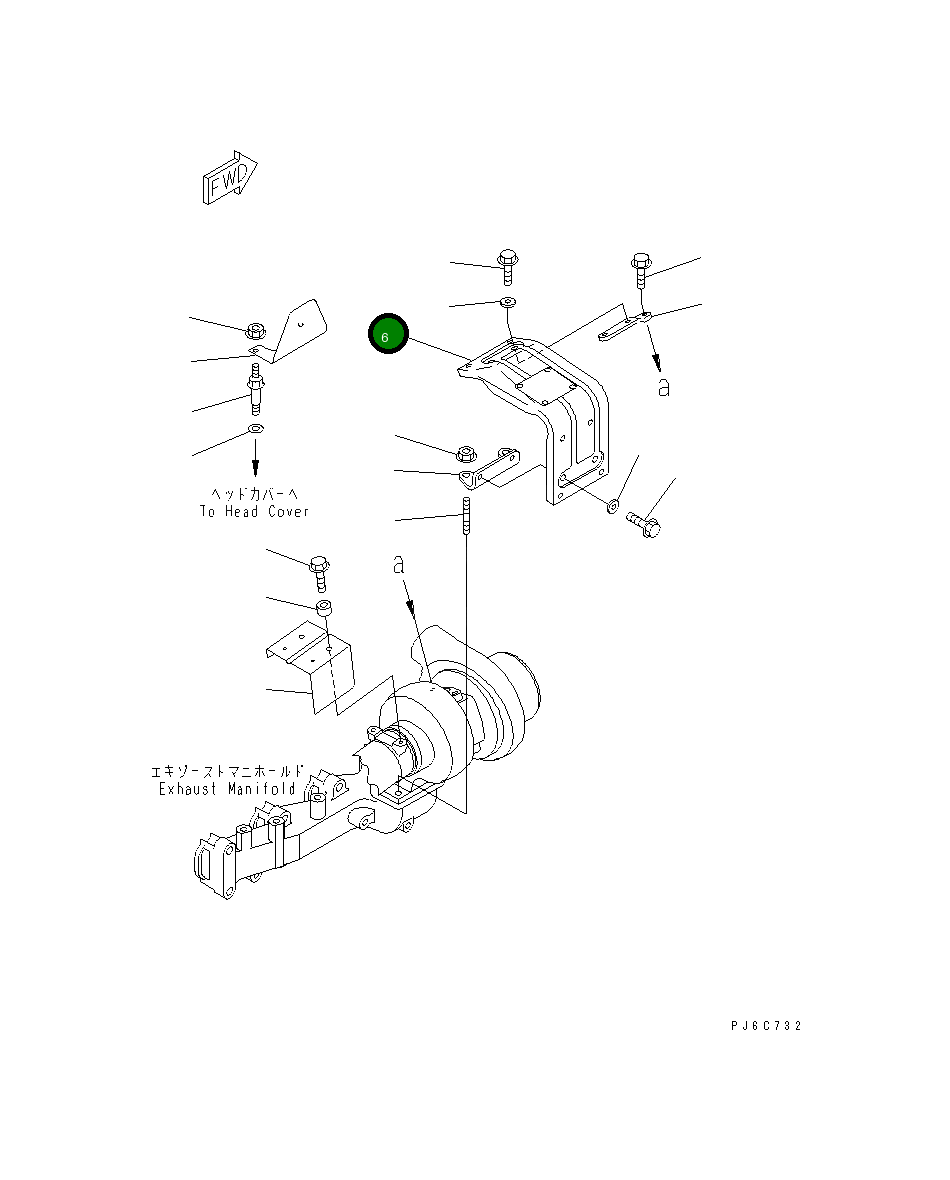 FWD

6

a

ヘッドカバーへ
To Head Cover

a

エキゾーストマニホールド
Exhaust Manifold

PJ6C732