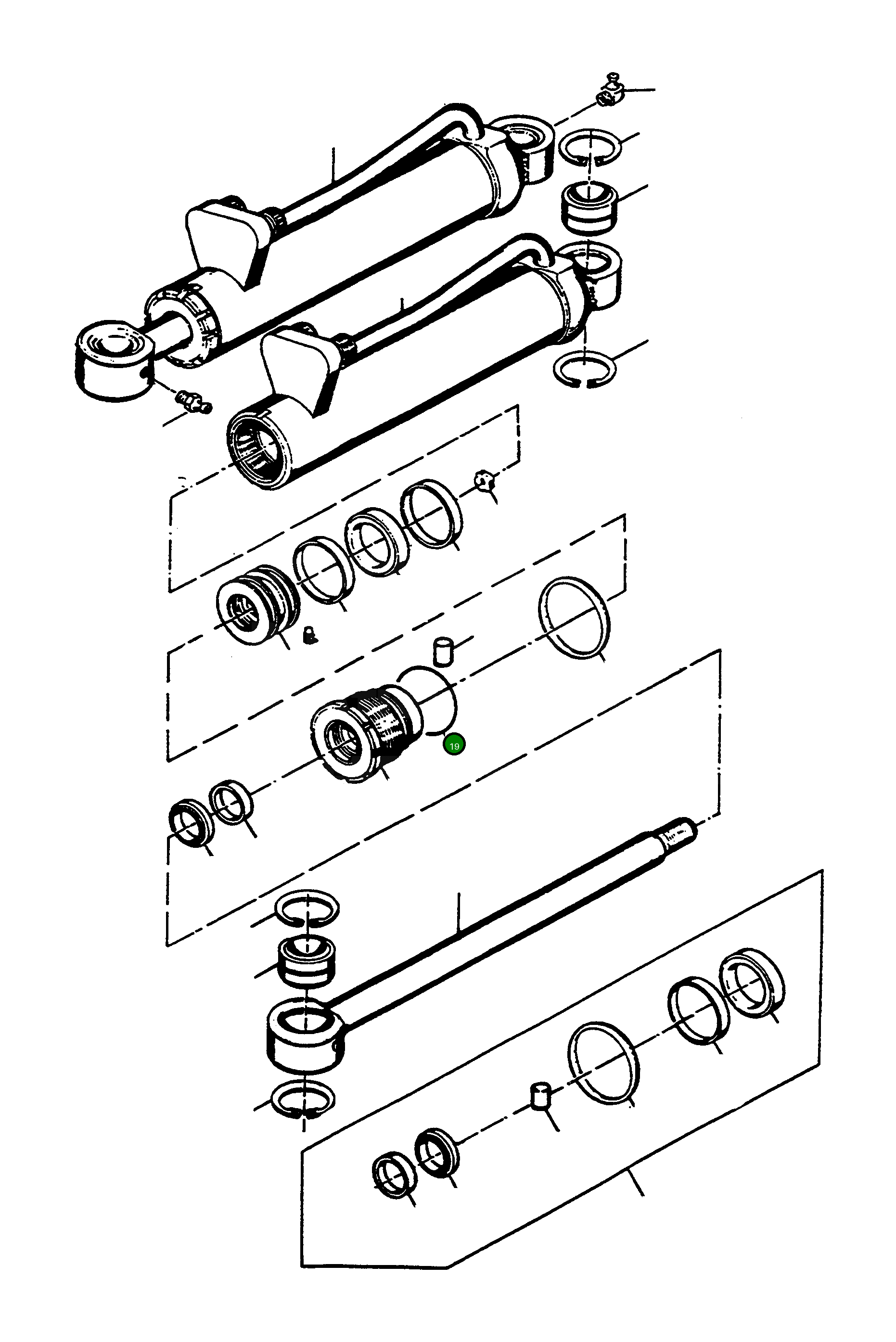 19