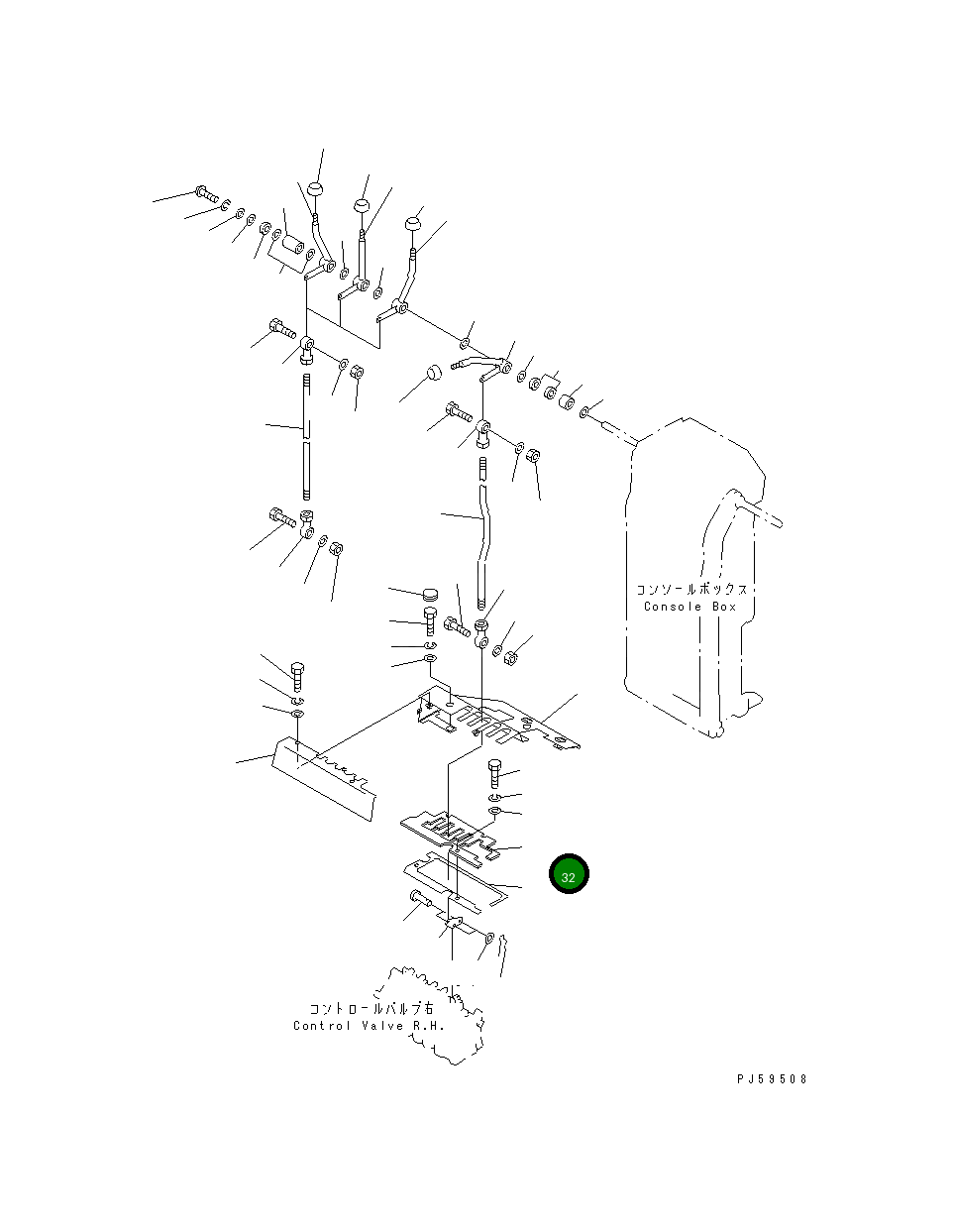 コンソールボックス
Console Box

32

コントロールバルブ右
Control Valve R.H.

PJ59508