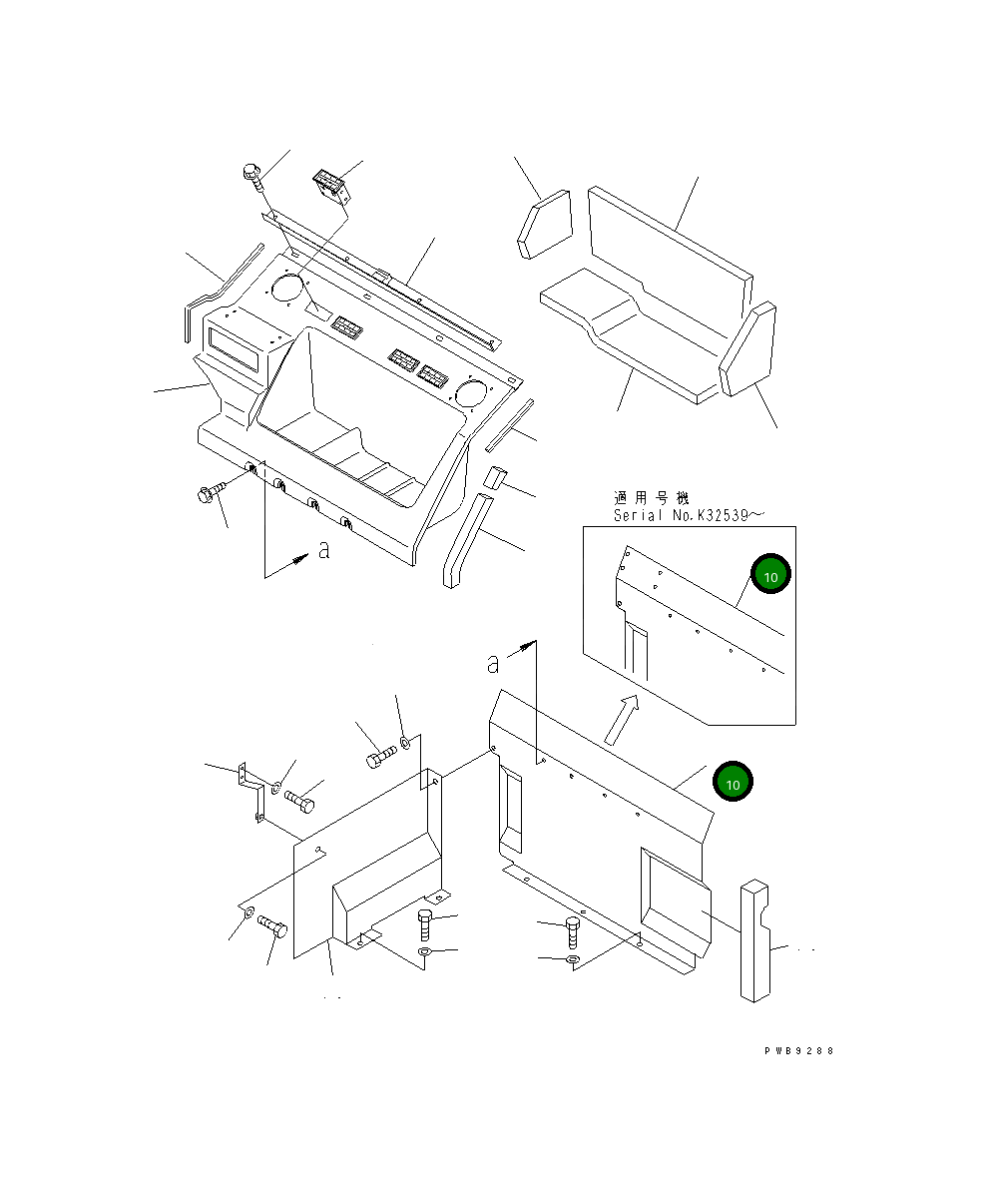 a

適用号機
Serial No.K32539～

10

a

10

PWB9288