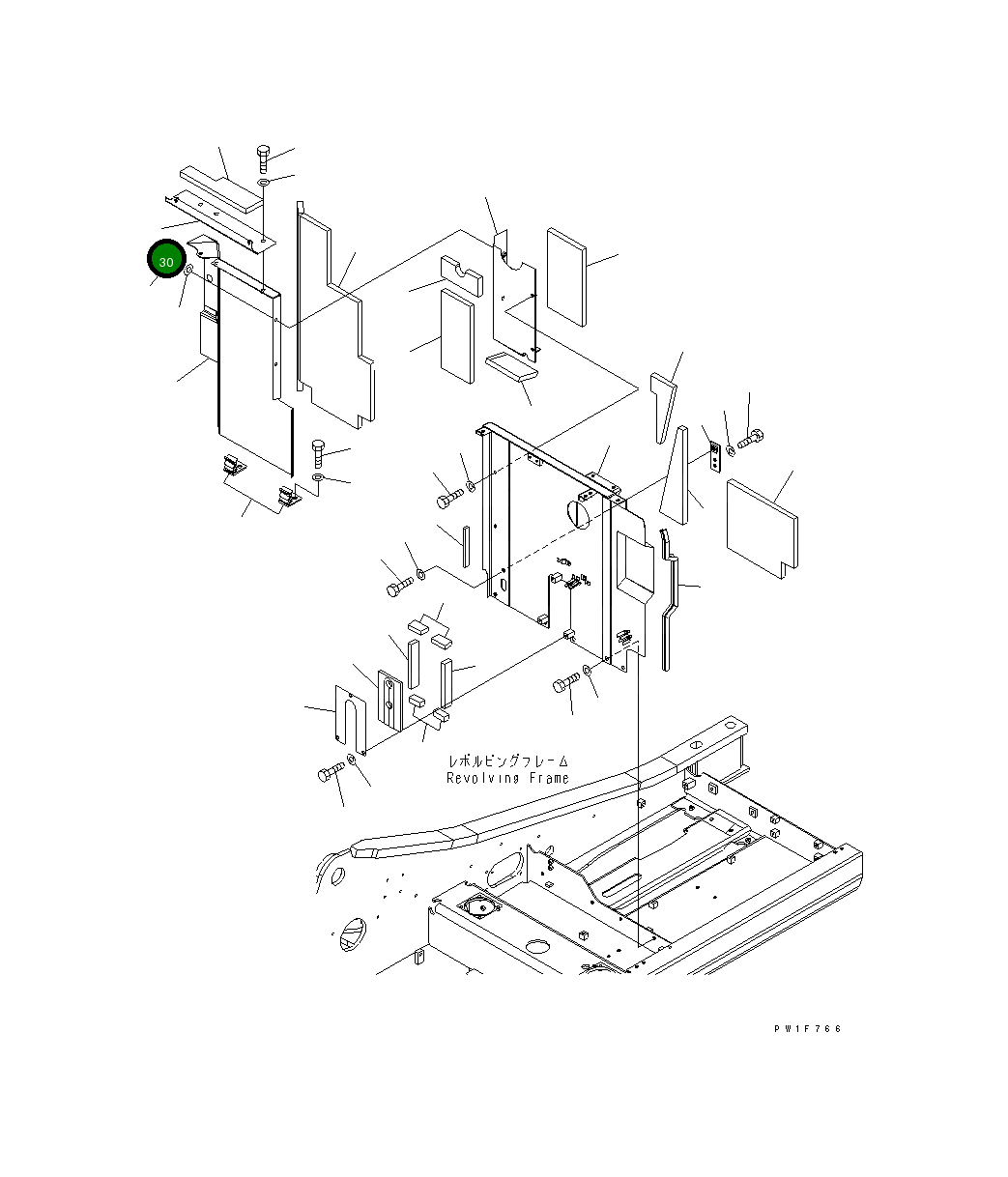 30

レボルビングフレーム
Revolving Frame

PW1F766