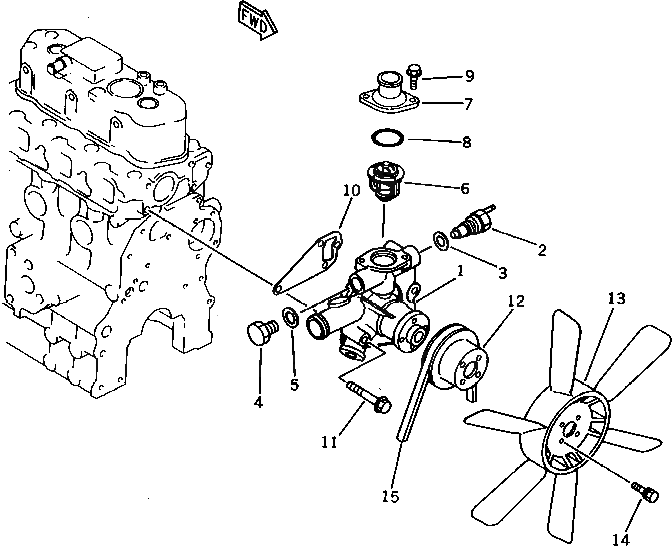 FWD

9
7
8
6
10
2
3
1
12
13
4
5
11
15
14