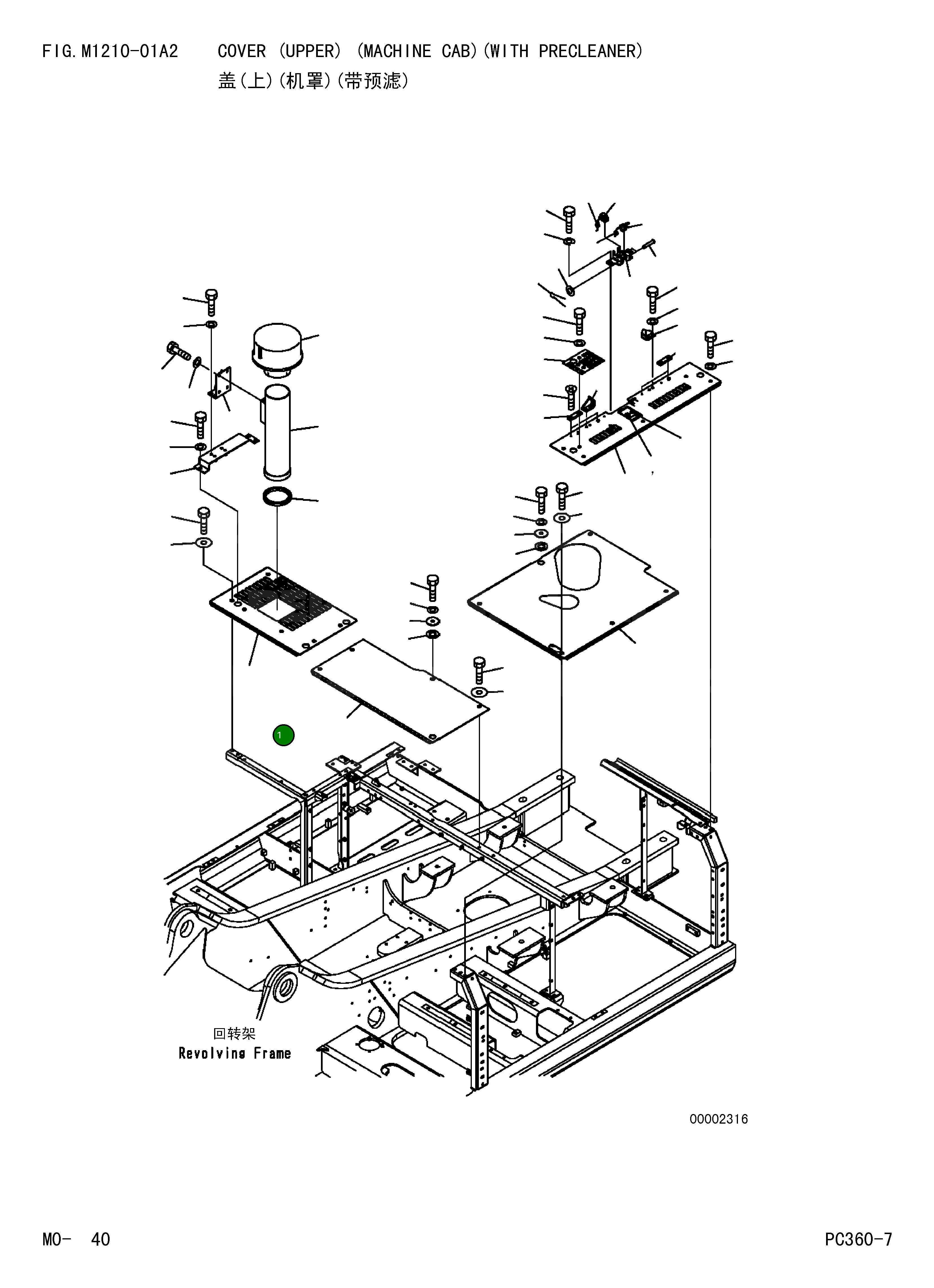 FIG. M1210-01A2 COVER (UPPER) (MACHINE CAB)(WITH PRECLEANER)
盖(上)(机罩)(带预滤)

1

回转架
Revolving Frame

00002316

MO- 40

PC360-7