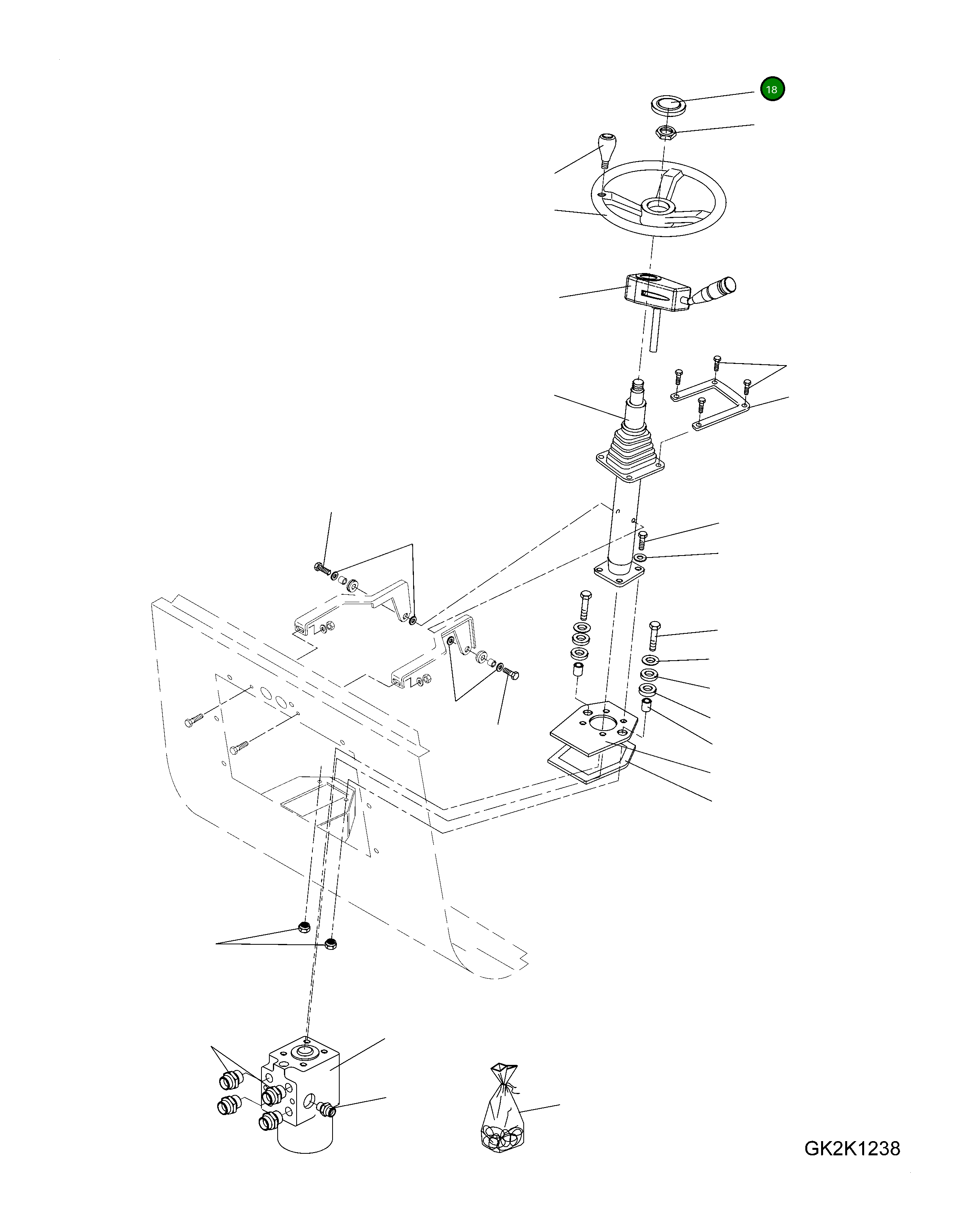 18

GK2K1238