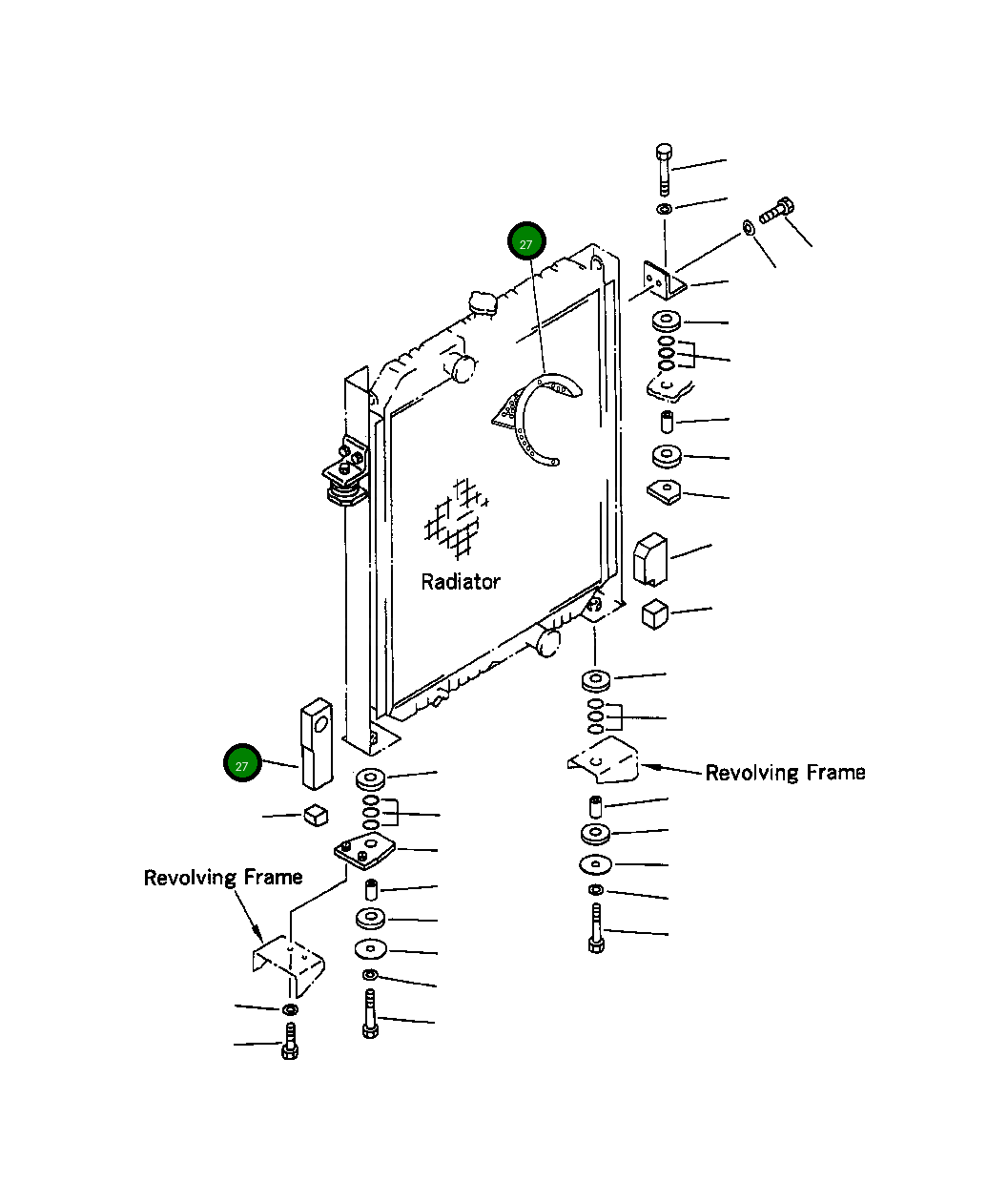 27

Radiator

27

Revolving Frame

Revolving Frame