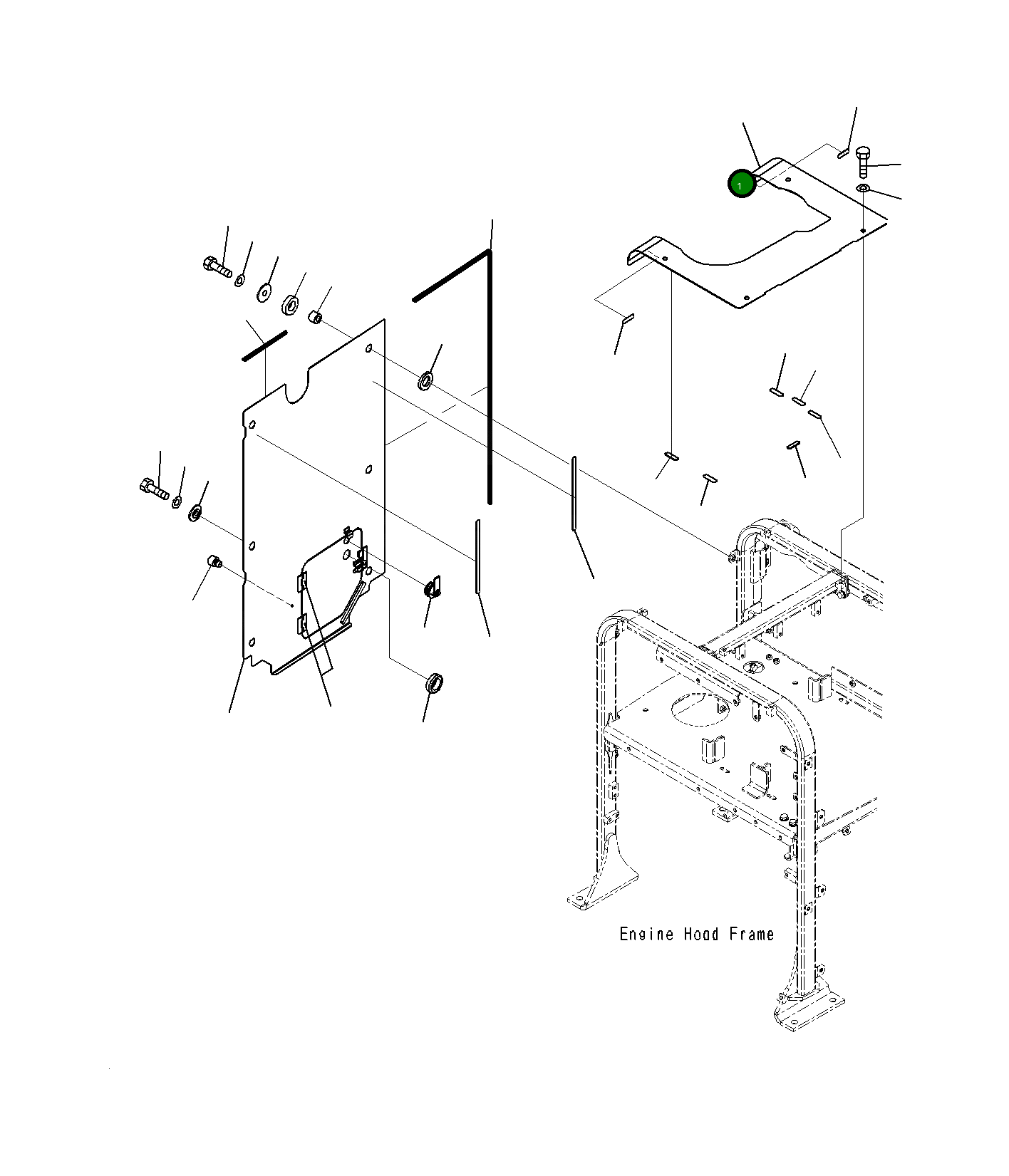 1

Engine Hood Frame