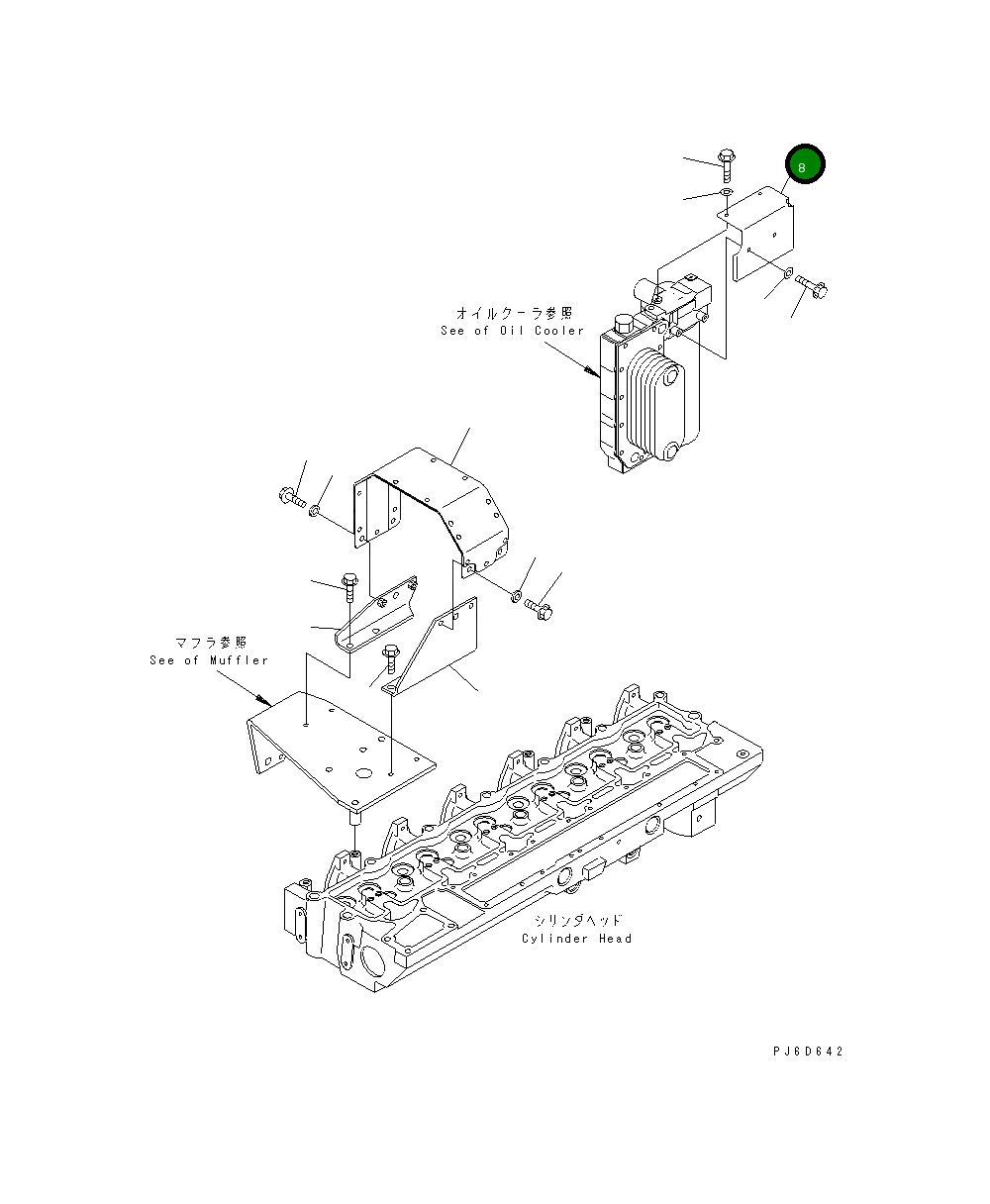 8

オイルクーラ参照
See of Oil Cooler

マフラ参照
See of Muffler

シリンダヘッド
Cylinder Head

PJ6D642