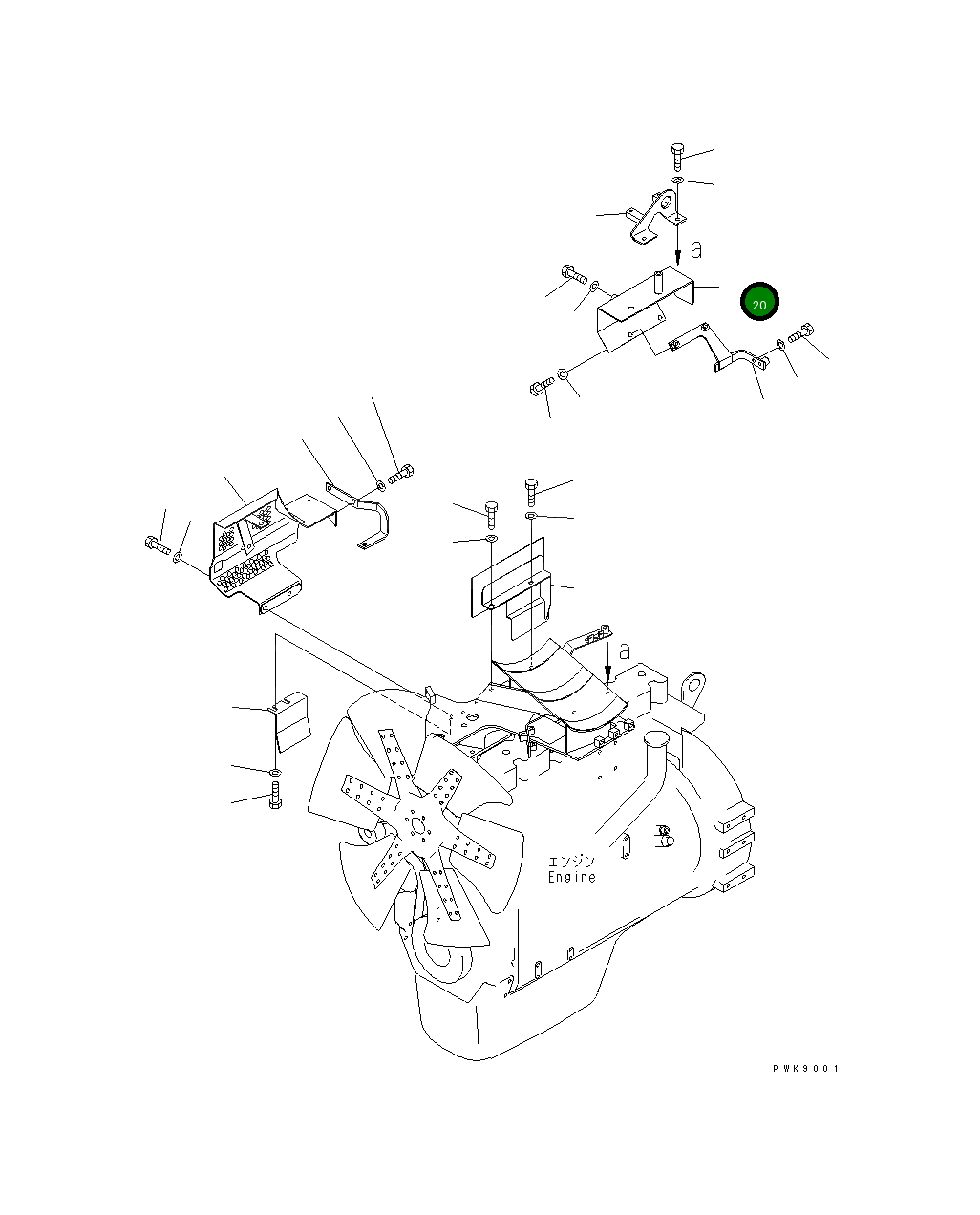 a

20

a

エンジン
Engine

PWK9001