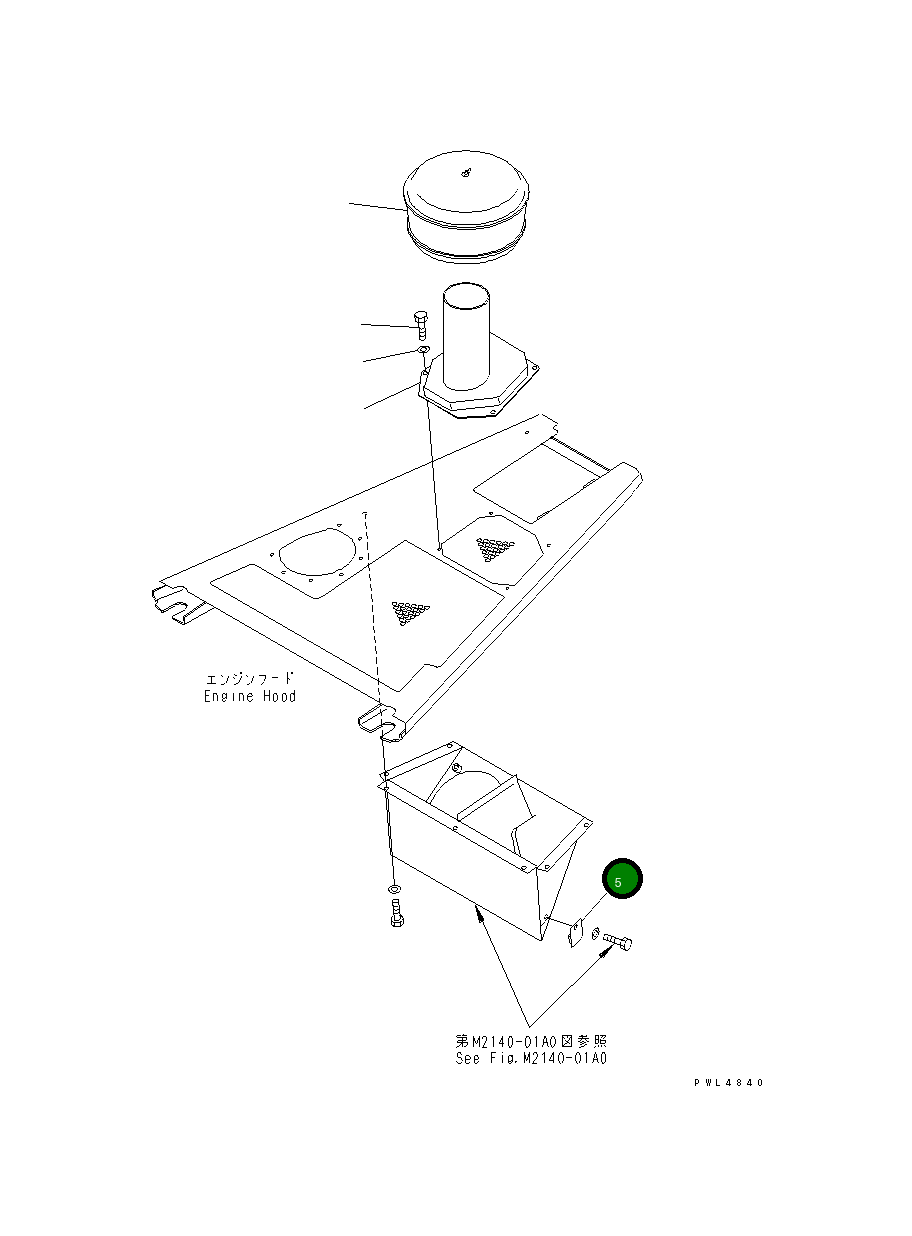 エンジンフード
Engine Hood

5

第M2140-01A0図参照
See Fig.M2140-01A0

PWL4840