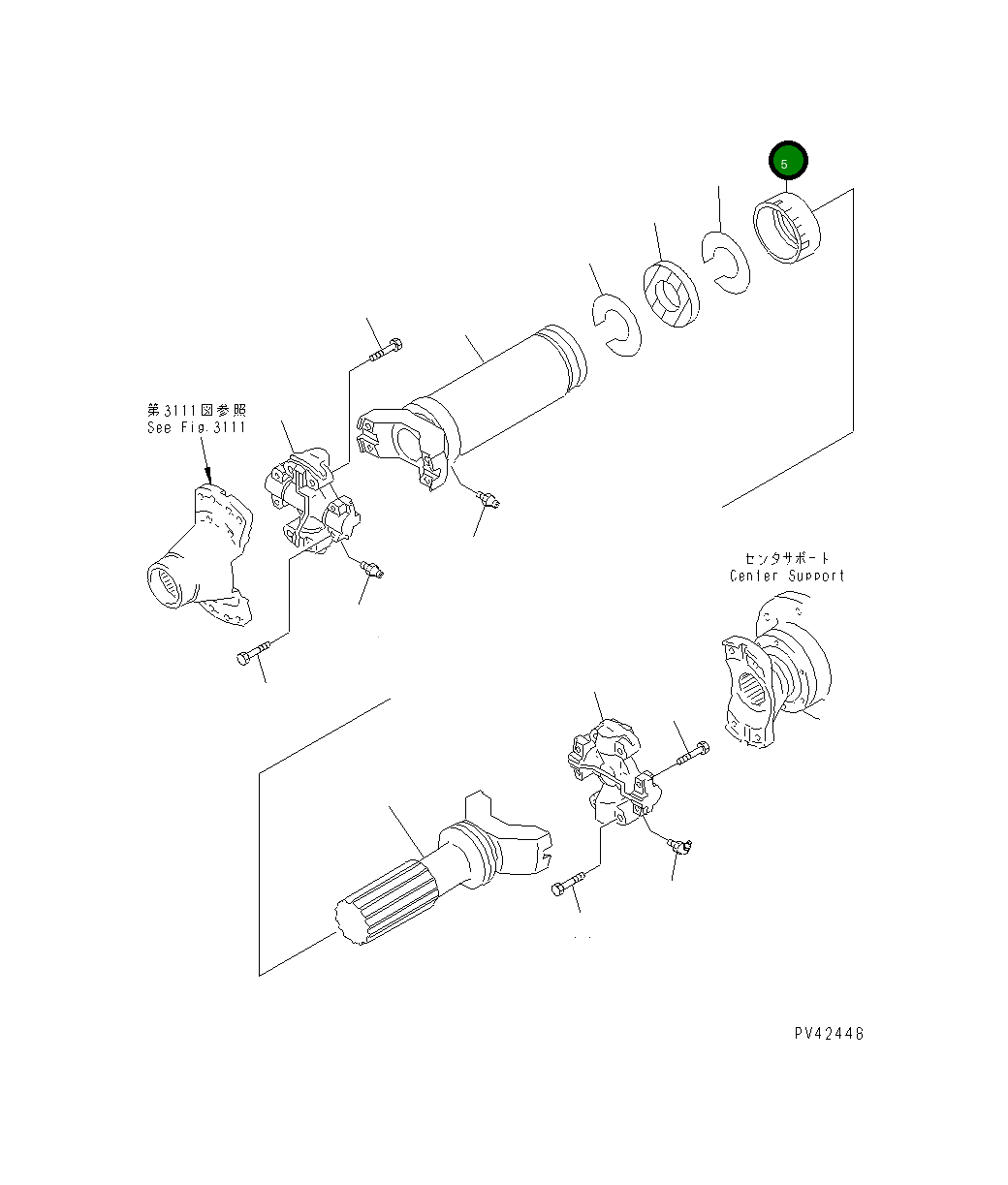 5

第3111図参照
See Fig.3111

センタサポート
Center Support

PV42448